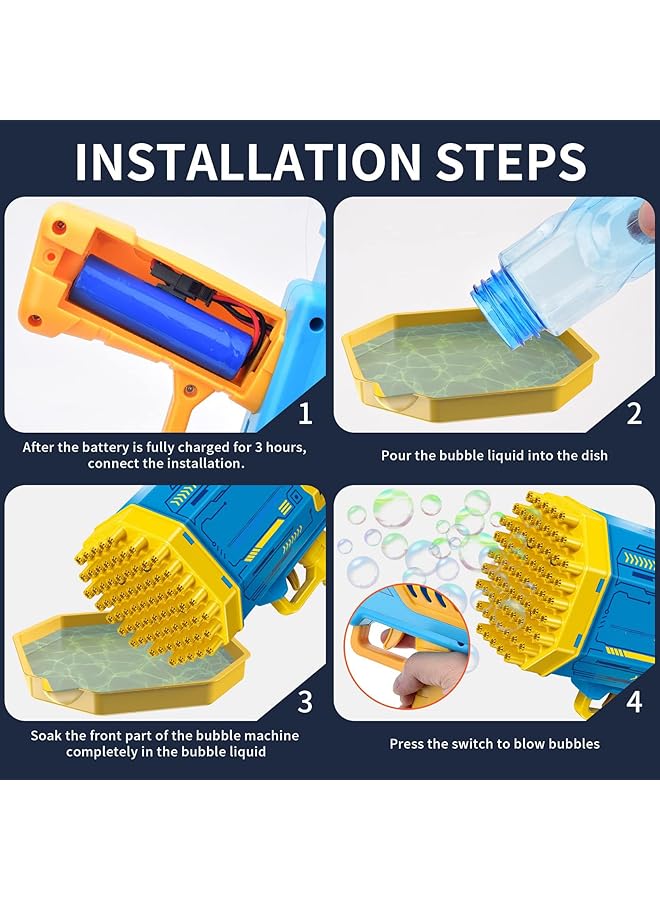 INSTALLATION STEPS

1

After the battery is fully charged for 3 hours, connect the installation.

2

Pour the bubble liquid into the dish

3

Soak the front part of the bubble machine completely in the bubble liquid

4

Press the switch to blow bubbles