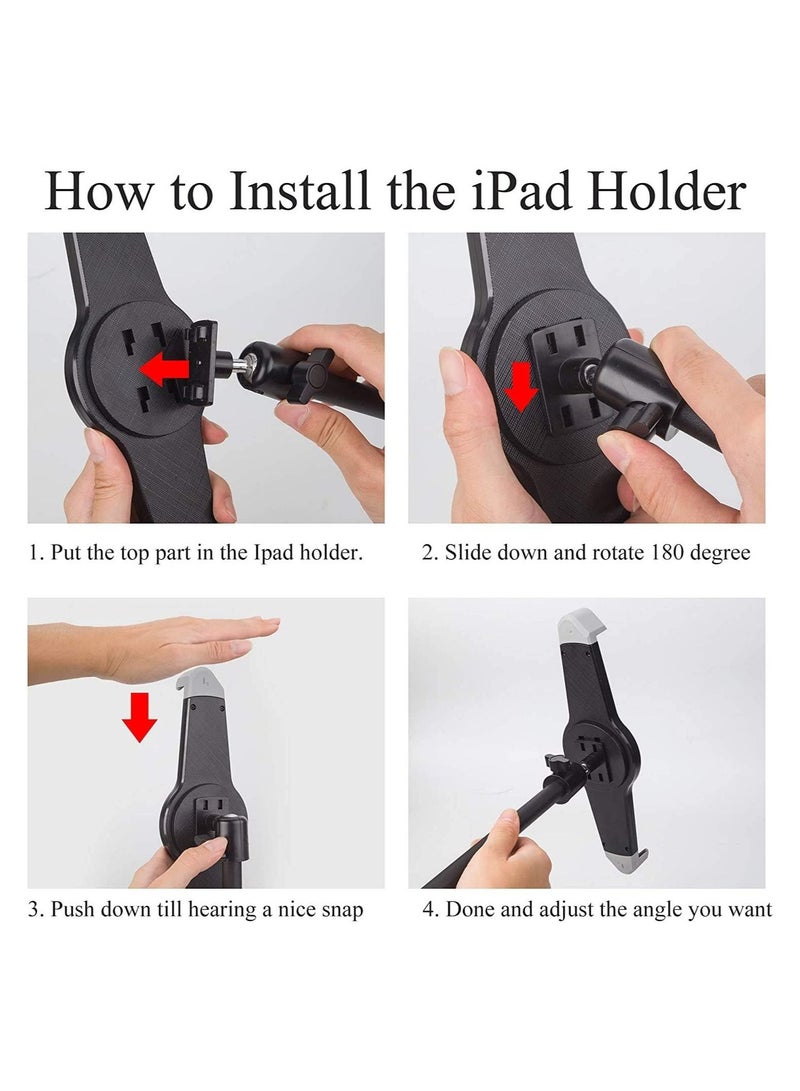 How to Install the iPad Holder

1. Put the top part in the Ipad holder.

2. Slide down and rotate 180 degree

3. Push down till hearing a nice snap

4. Done and adjust the angle you want