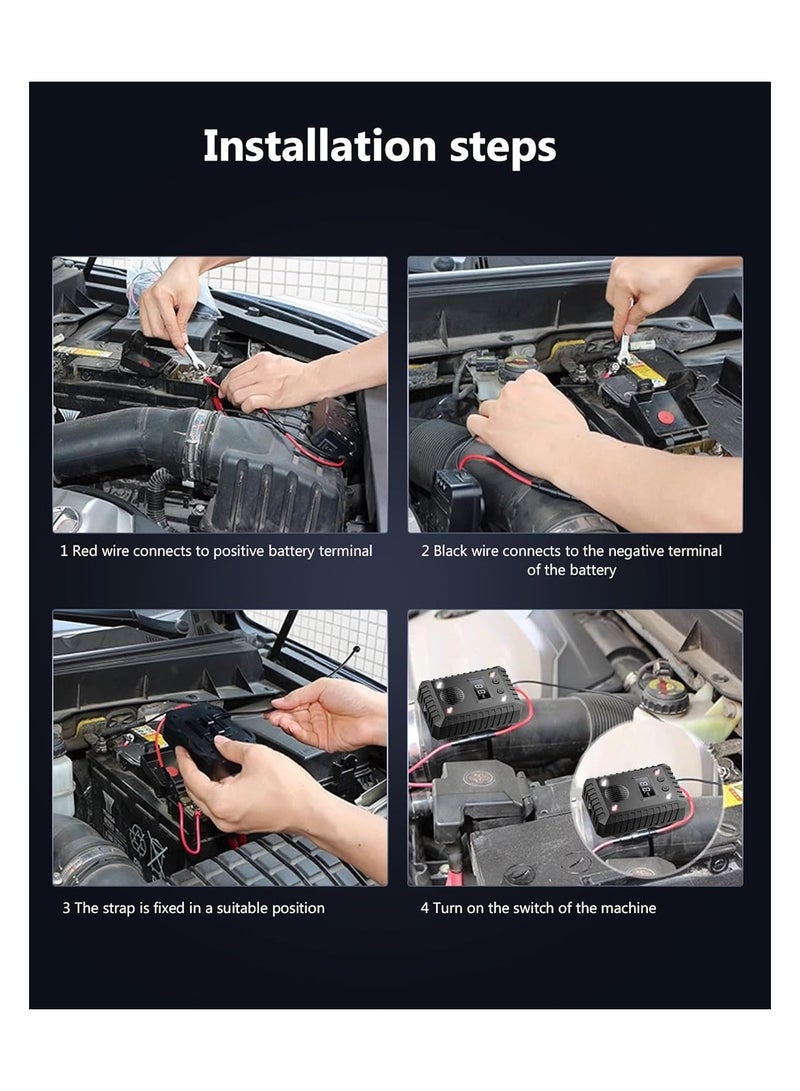 Installation steps

1 Red wire connects to positive battery terminal

2 Black wire connects to the negative terminal of the battery

3 The strap is fixed in a suitable position

4 Turn on the switch of the machine