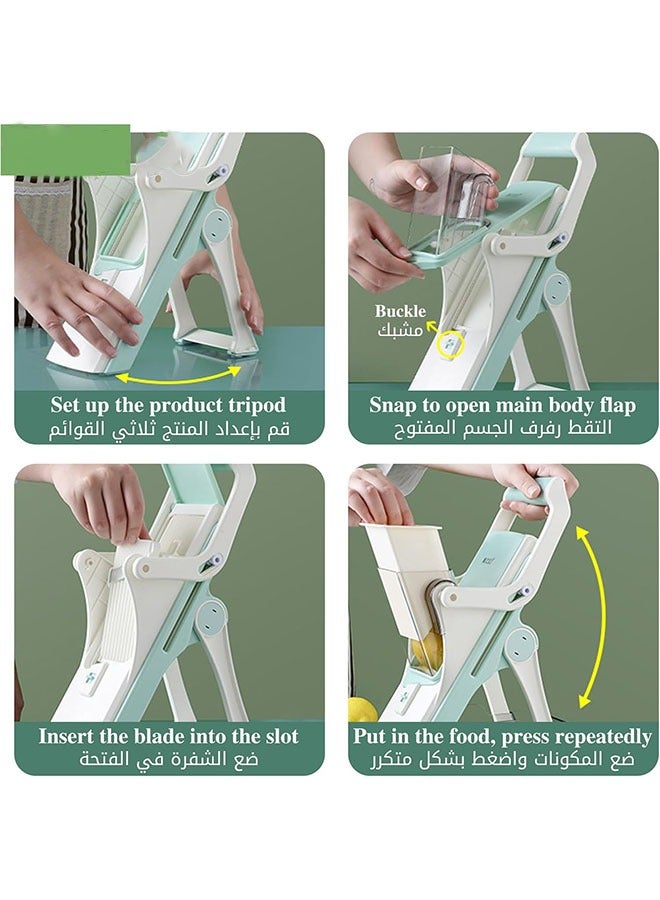 Set up the product tripod
قم بإعداد المنتج ثلاثي القوائم

Buckle
مشبك

Snap to open main body flap
التقط رفرف الجسم المفتوح

Insert the blade into the slot
ضع الشفرة في الفتحة

Put in the food, press repeatedly
ضع المكونات واضغط بشكل متكرر