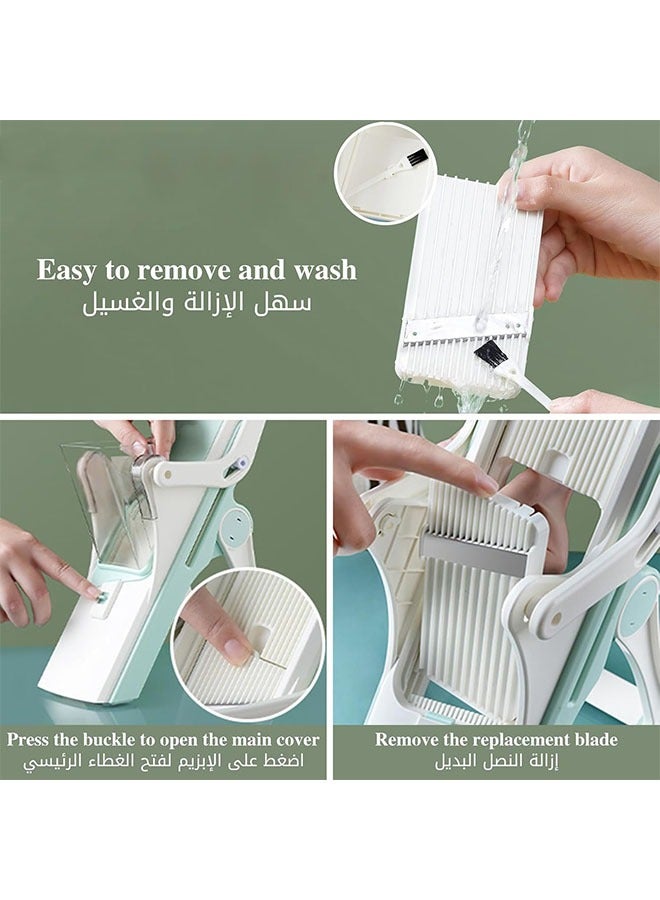 Easy to remove and wash
سهل الإزالة والغسيل

Press the buckle to open the main cover
اضغط على الإبزيم لفتح الغطاء الرئيسي

Remove the replacement blade
إزالة النصل البديل