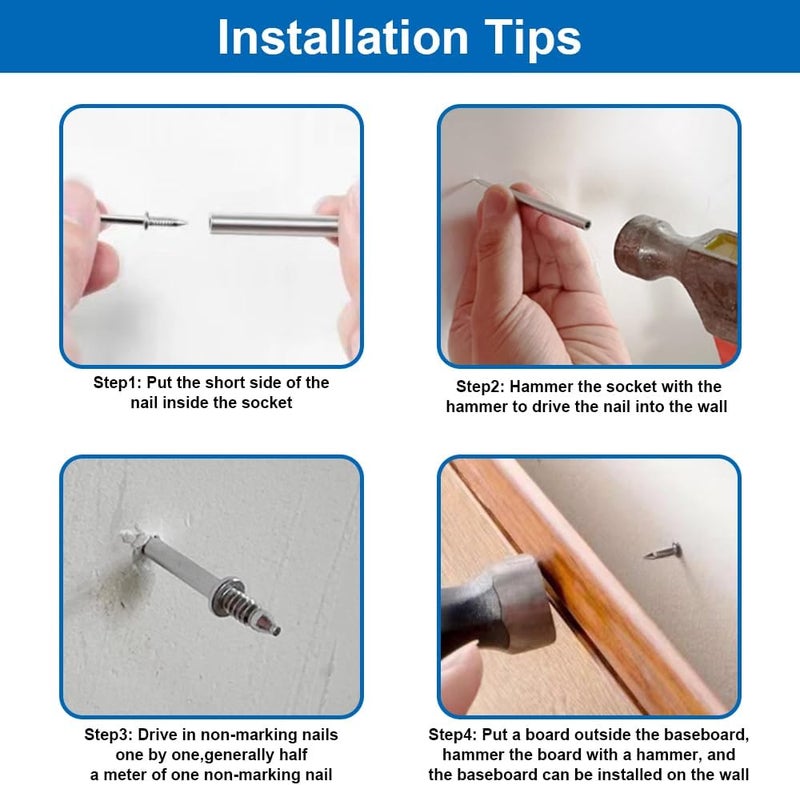 Installation Tips

Step1: Put the short side of the nail inside the socket

Step2: Hammer the socket with the hammer to drive the nail into the wall

Step3: Drive in non-marking nails one by one,generally half a meter of one non-marking nail

Step4: Put a board outside the baseboard, hammer the board with a hammer, and the baseboard can be installed on the wall