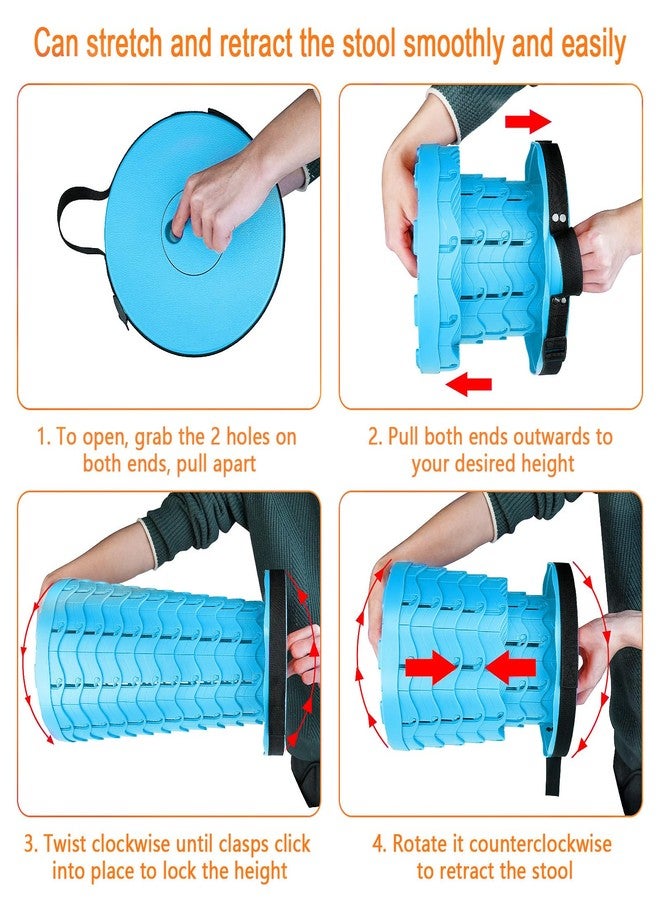 Can stretch and retract the stool smoothly and easily

1. To open, grab the 2 holes on both ends, pull apart

2. Pull both ends outwards to your desired height

3. Twist clockwise until clasps click into place to lock the height

4. Rotate it counterclockwise to retract the stool