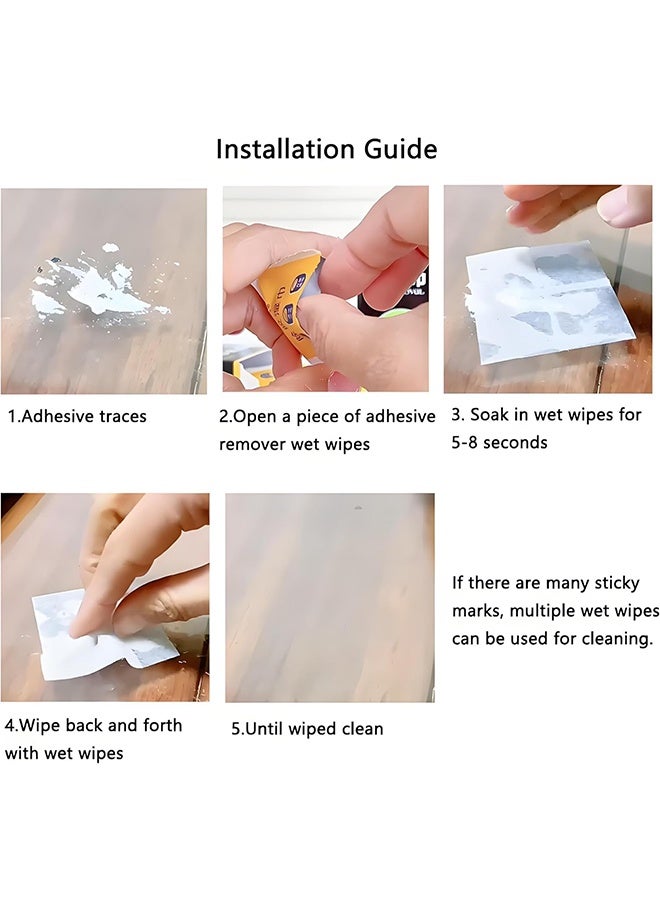 Installation Guide

1.Adhesive traces

2.Open a piece of adhesive remover wet wipes

3. Soak in wet wipes for 5-8 seconds

4.Wipe back and forth with wet wipes

5.Until wiped clean

If there are many sticky marks, multiple wet wipes can be used for cleaning.