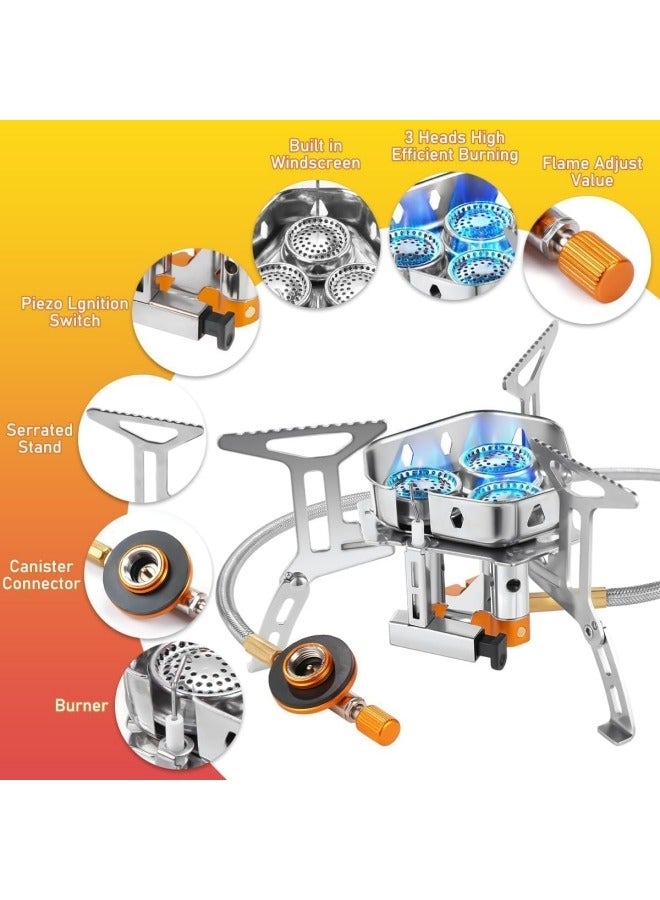 Built in Windscreen

3 Heads High Efficient Burning

Flame Adjust Value

Piezo Lgnition Switch

Serrated Stand

Canister Connector

Burner