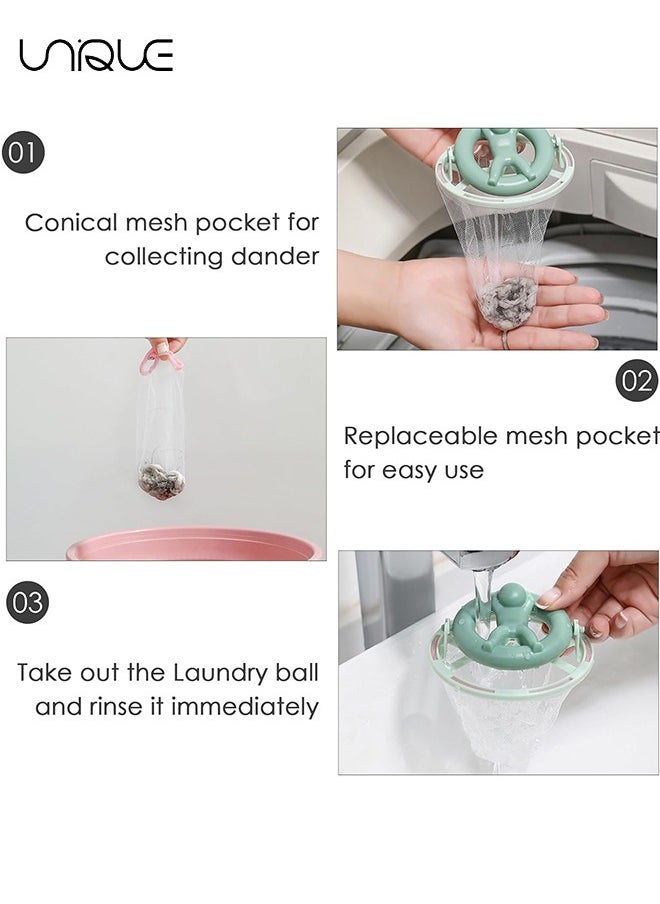 UNIQUE

01

Conical mesh pocket for collecting dander

02

Replaceable mesh pocket for easy use

03

Take out the Laundry ball and rinse it immediately