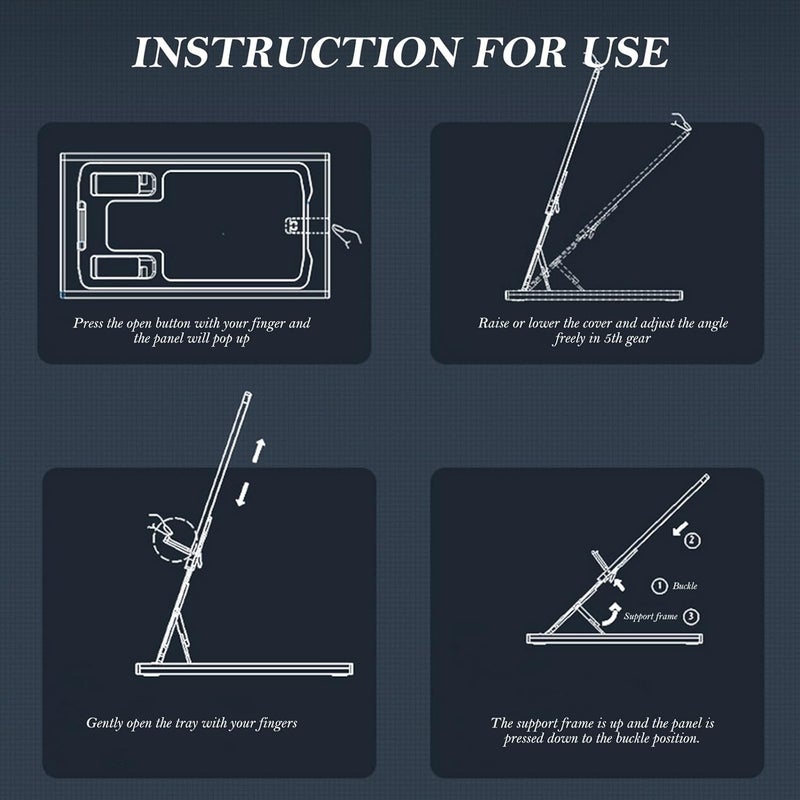 INSTRUCTION FOR USE

Press the open button with your finger and the panel will pop up

Raise or lower the cover and adjust the angle freely in 5th gear

Gently open the tray with your fingers

2

1 Buckle

Support frame 3

The support frame is up and the panel is pressed down to the buckle position.