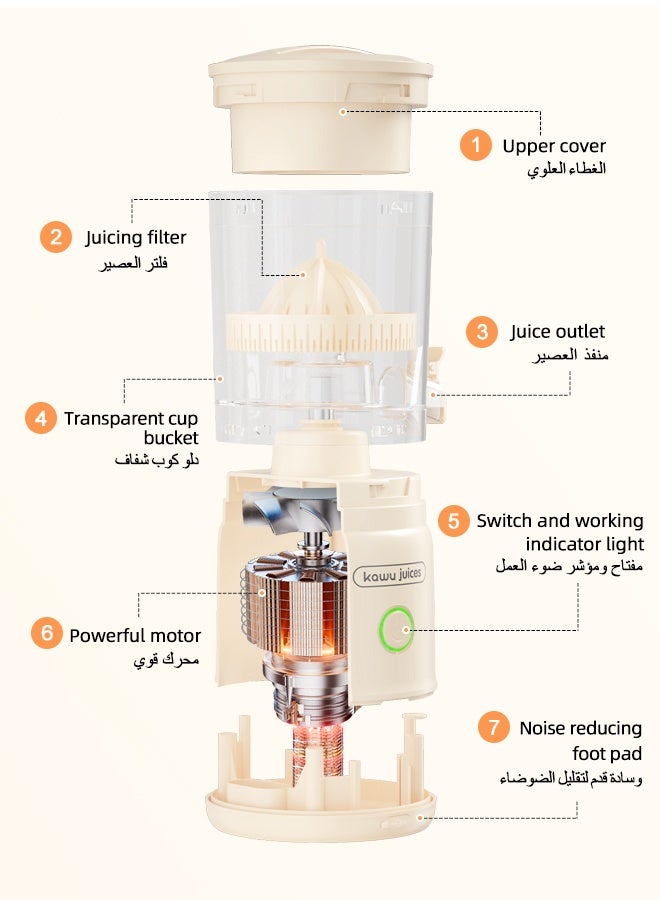 1 Upper cover
الغطاء العلوي

2 Juicing filter
فلتر العصير

3 Juice outlet
منفذ العصير

4 Transparent cup bucket
دلو كوب شفاف

5 Switch and working indicator light
مفتاح ومؤشر ضوء العمل

kawu juices

6 Powerful motor
محرك قوي

7 Noise reducing foot pad
وسادة قدم لتقليل الضوضاء