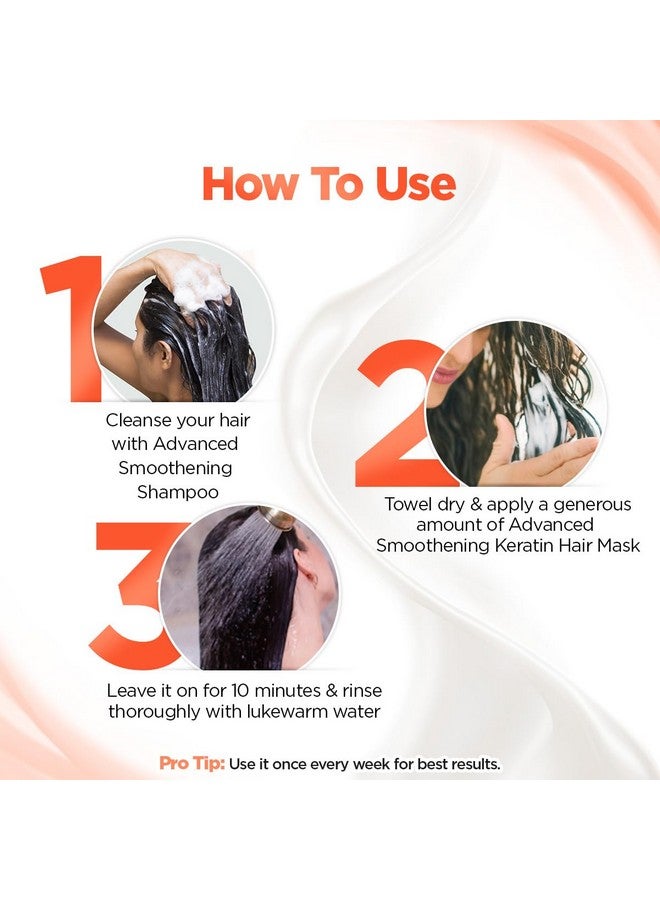 How To Use

1

Cleanse your hair with Advanced Smoothening Shampoo

2

Towel dry & apply a generous amount of Advanced Smoothening Keratin Hair Mask

3

Leave it on for 10 minutes & rinse thoroughly with lukewarm water

Pro Tip: Use it once every week for best results.