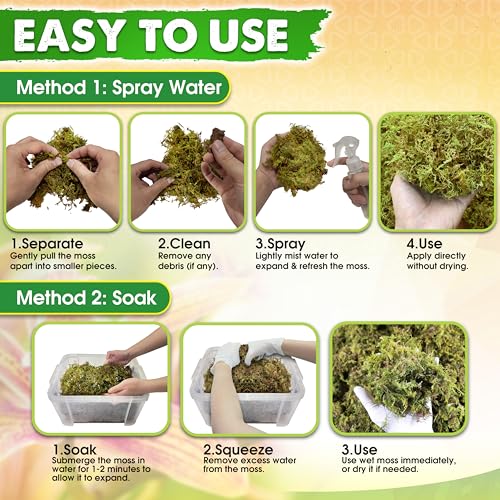 EASY TO USE

Method 1: Spray Water

1.Separate
Gently pull the moss apart into smaller pieces.

2.Clean
Remove any debris (if any).

3.Spray
Lightly mist water to expand & refresh the moss.

4.Use
Apply directly without drying.

Method 2: Soak

1.Soak
Submerge the moss in water for 1-2 minutes to allow it to expand.

2.Squeeze
Remove excess water from the moss.

3.Use
Use wet moss immediately, or dry it if needed.