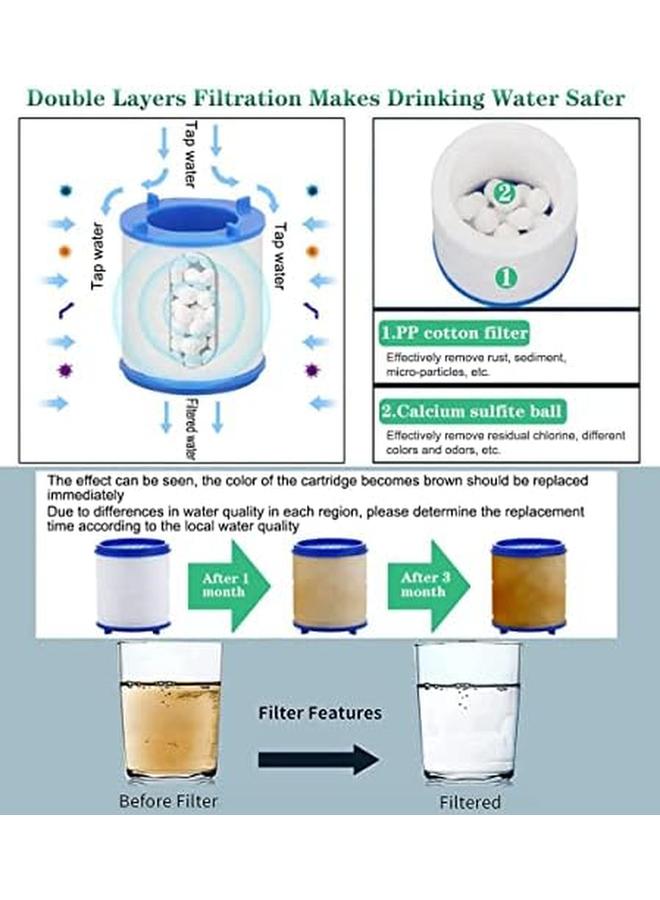 Double Layers Filtration Makes Drinking Water Safer

Tap water

Tap water

Tap water

Filtered water

2

1

1.PP cotton filter

Effectively remove rust, sediment, micro-particles, etc.

2.Calcium sulfite ball

Effectively remove residual chlorine, different colors and odors, etc.

The effect can be seen, the color of the cartridge becomes brown should be replaced immediately
Due to differences in water quality in each region, please determine the replacement time according to the local water quality

After 1 month

After 3 month

Filter Features

Before Filter

Filtered