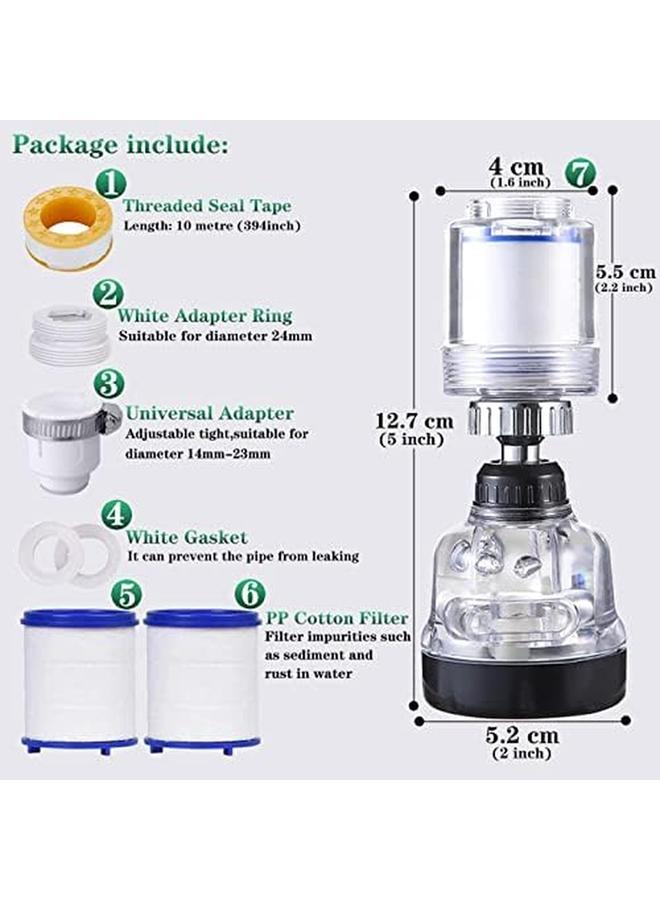 Package include:

1
Threaded Seal Tape
Length: 10 metre (394inch)

2
White Adapter Ring
Suitable for diameter 24mm

3
Universal Adapter
Adjustable tight,suitable for diameter 14mm-23mm

4
White Gasket
It can prevent the pipe from leaking

5

6
PP Cotton Filter
Filter impurities such as sediment and rust in water

4 cm
(1.6 inch)
7

5.5 cm
(2.2 inch)

12.7 cm
(5 inch)

5.2 cm
(2 inch)