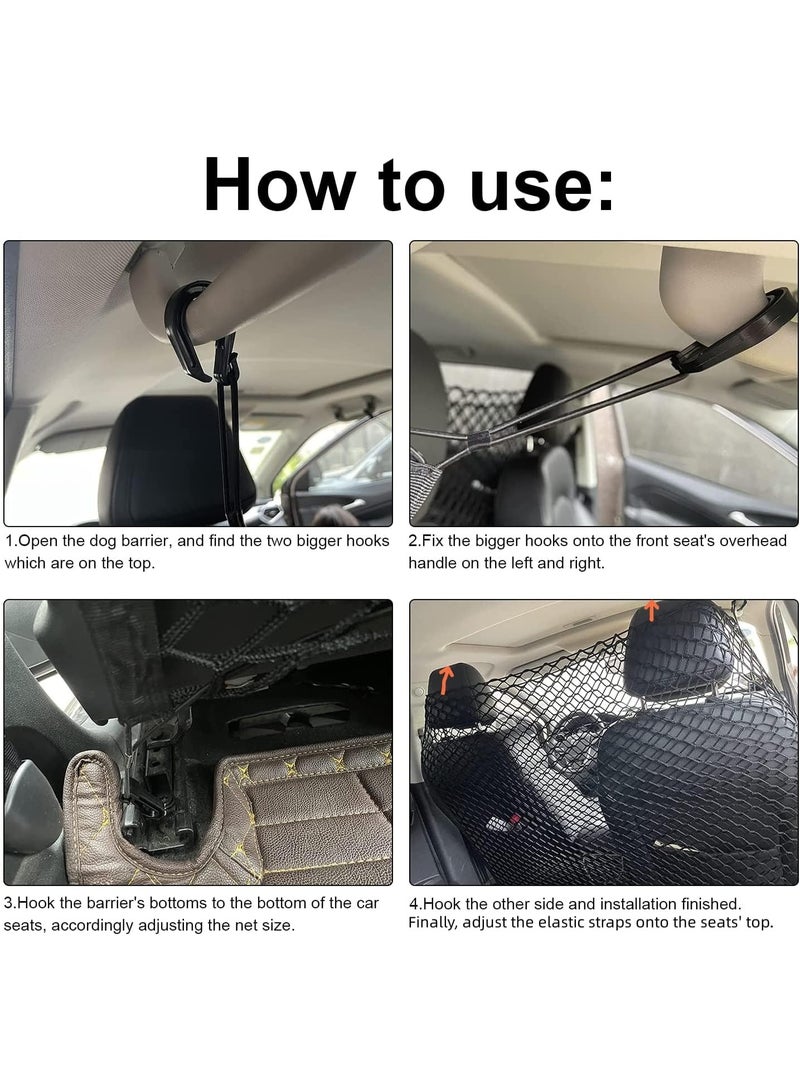 How to use:

1.Open the dog barrier, and find the two bigger hooks which are on the top.

2.Fix the bigger hooks onto the front seat's overhead handle on the left and right.

3.Hook the barrier's bottoms to the bottom of the car seats, accordingly adjusting the net size.

4.Hook the other side and installation finished. Finally, adjust the elastic straps onto the seats' top.