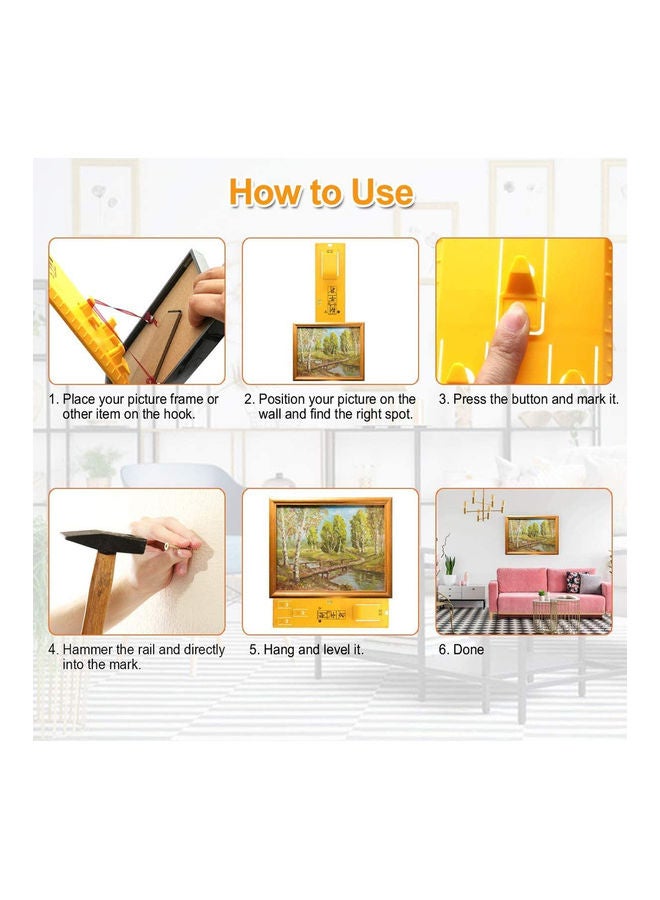 How to Use

1. Place your picture frame or other item on the hook.

2. Position your picture on the wall and find the right spot.

3. Press the button and mark it.

4. Hammer the rail and directly into the mark.

5. Hang and level it.

6. Done