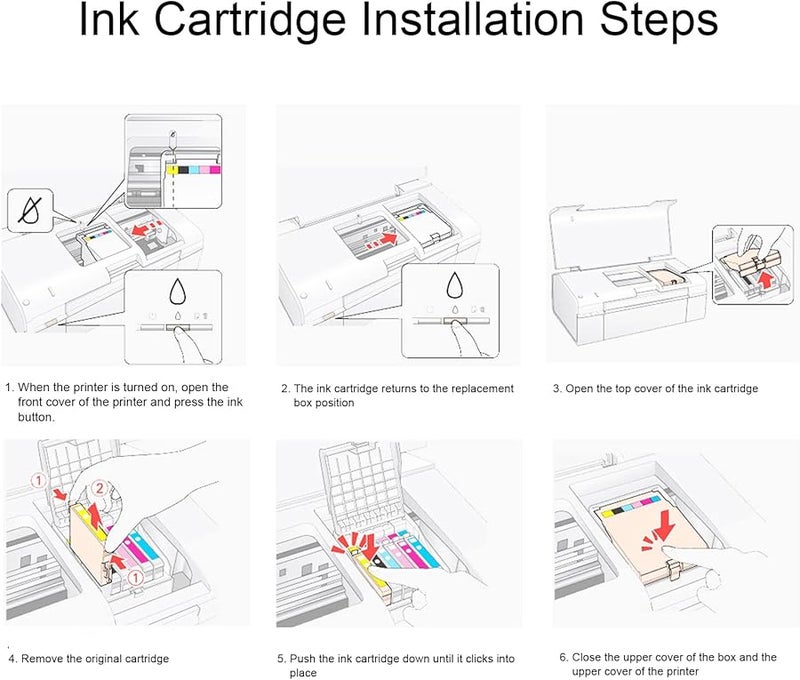 Ink Cartridge Installation Steps

1. When the printer is turned on, open the front cover of the printer and press the ink button.

2. The ink cartridge returns to the replacement box position

3. Open the top cover of the ink cartridge

①
②
①

4. Remove the original cartridge

5. Push the ink cartridge down until it clicks into place

6. Close the upper cover of the box and the upper cover of the printer