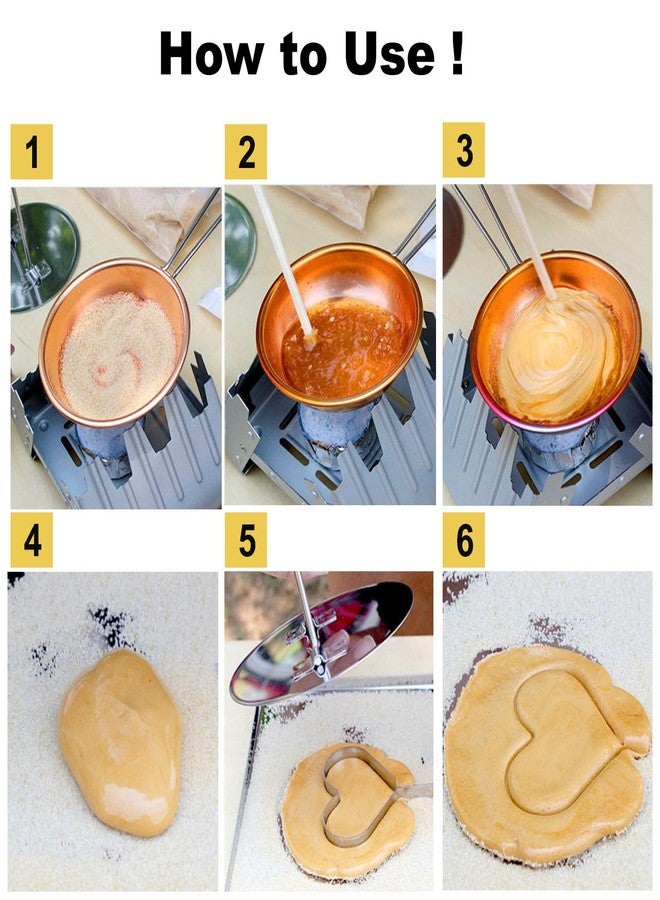 How to Use !

1

2

3

4

5

6