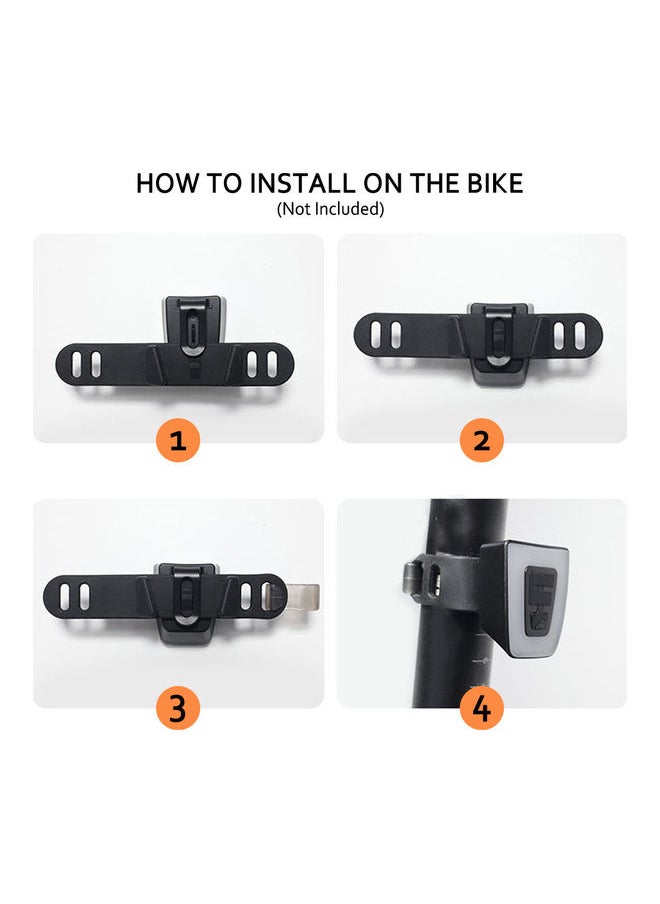 HOW TO INSTALL ON THE BIKE
(Not Included)

1

2

3

4