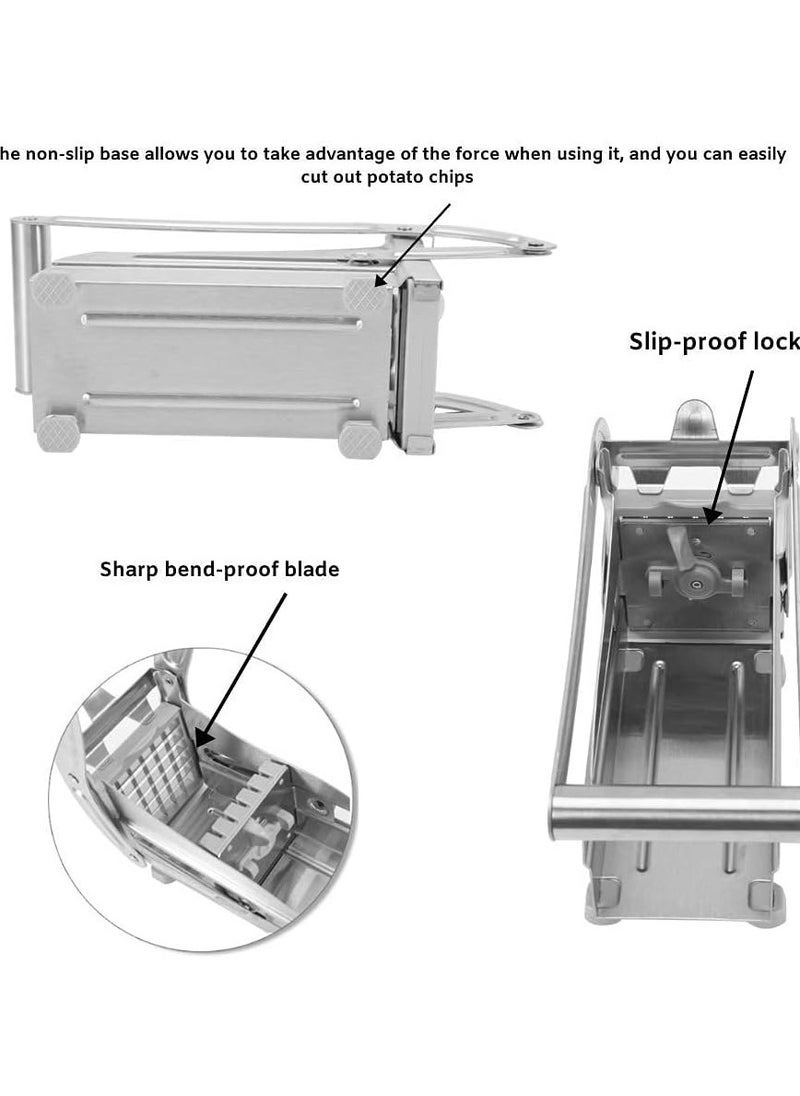 he non-slip base allows you to take advantage of the force when using it, and you can easily cut out potato chips

Slip-proof lock

Sharp bend-proof blade