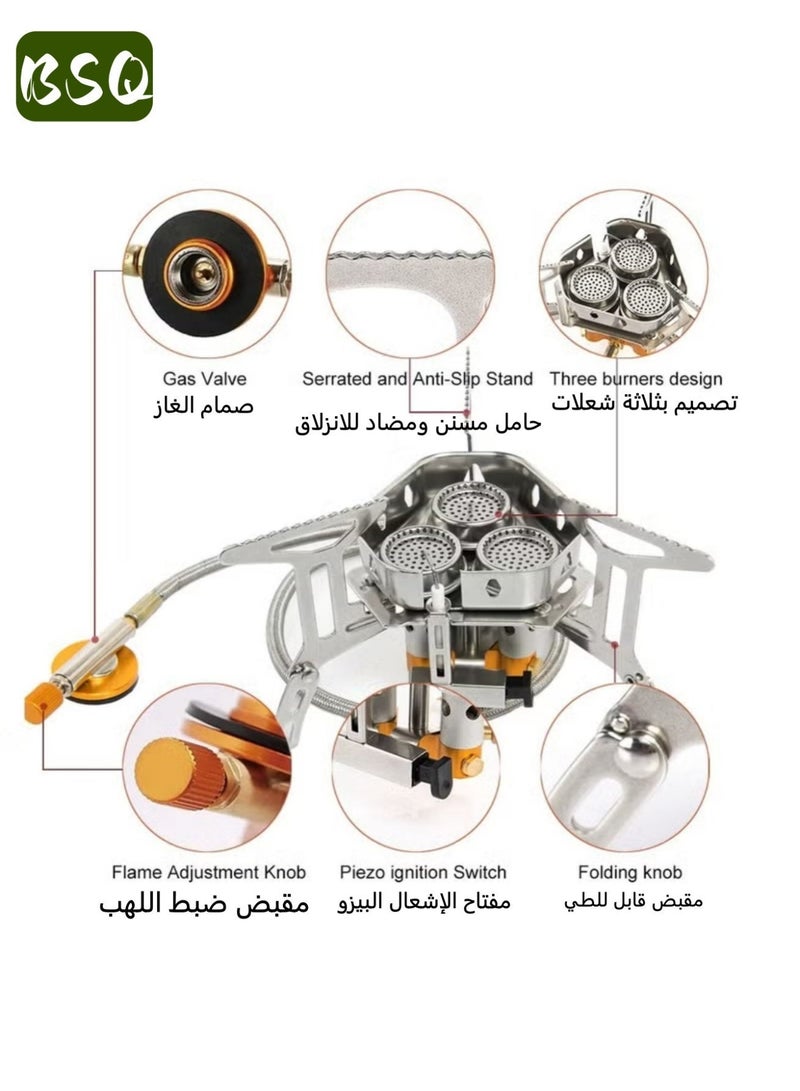 BSQ

Gas Valve
صمام الغاز

Serrated and Anti-Slip Stand
حامل مسنن ومضاد للانزلاق

Three burners design
تصميم بثلاثة شعلات

Flame Adjustment Knob
مقبض ضبط اللهب

Piezo ignition Switch
مفتاح الإشعال البيزو

Folding knob
مقبض قابل للطي