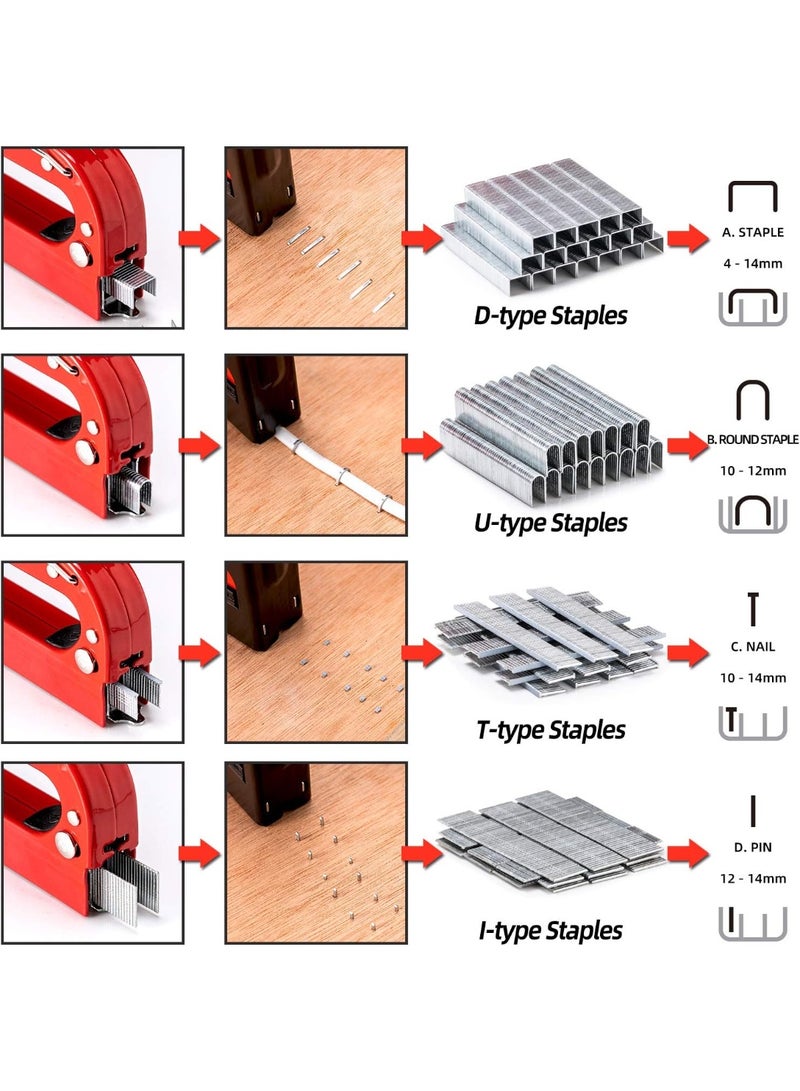 D-type Staples

A. STAPLE
4 - 14mm

U-type Staples

B. ROUND STAPLE
10 - 12mm

T-type Staples

C. NAIL
10 - 14mm

I-type Staples

D. PIN
12 - 14mm