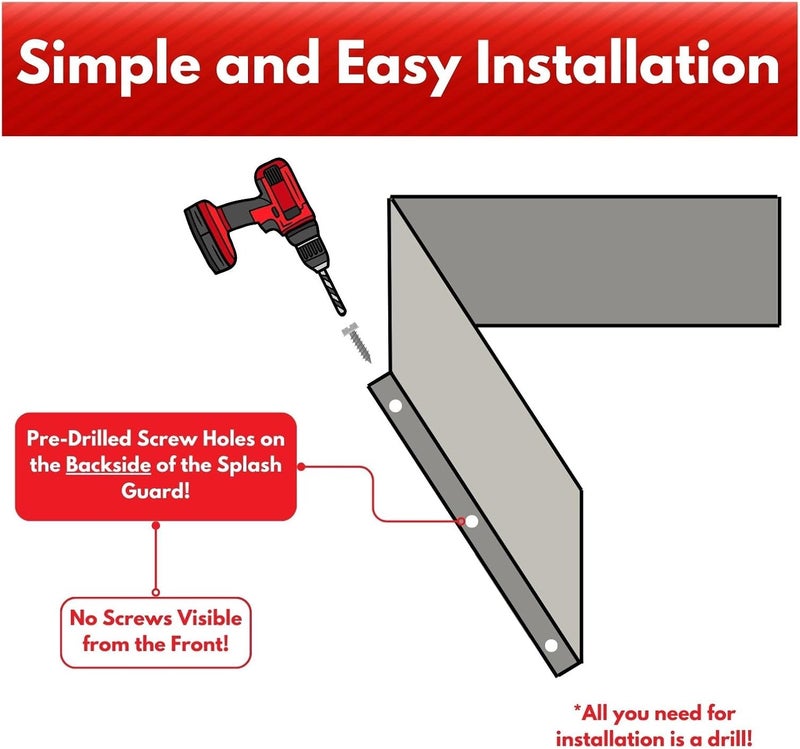 Simple and Easy Installation

Pre-Drilled Screw Holes on the Backside of the Splash Guard!

No Screws Visible from the Front!

*All you need for installation is a drill!