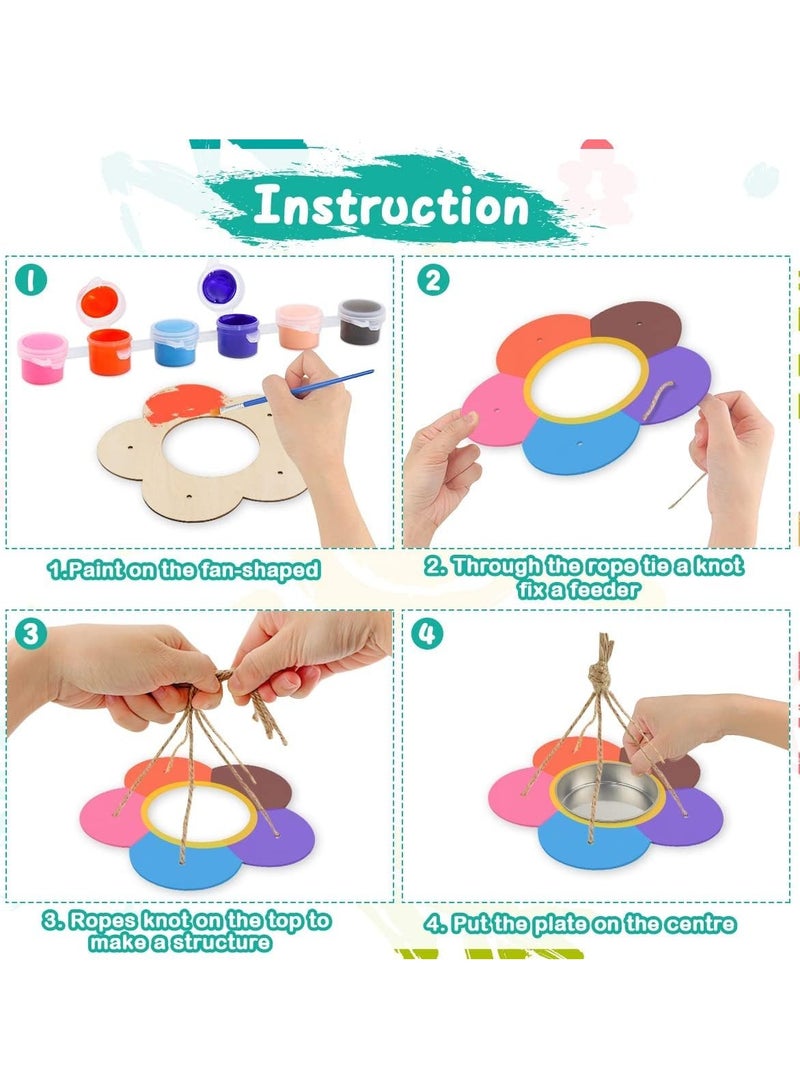 Instruction

1

1.Paint on the fan-shaped

2

2. Through the rope tie a knot fix a feeder

3

3. Ropes knot on the top to make a structure

4

4. Put the plate on the centre