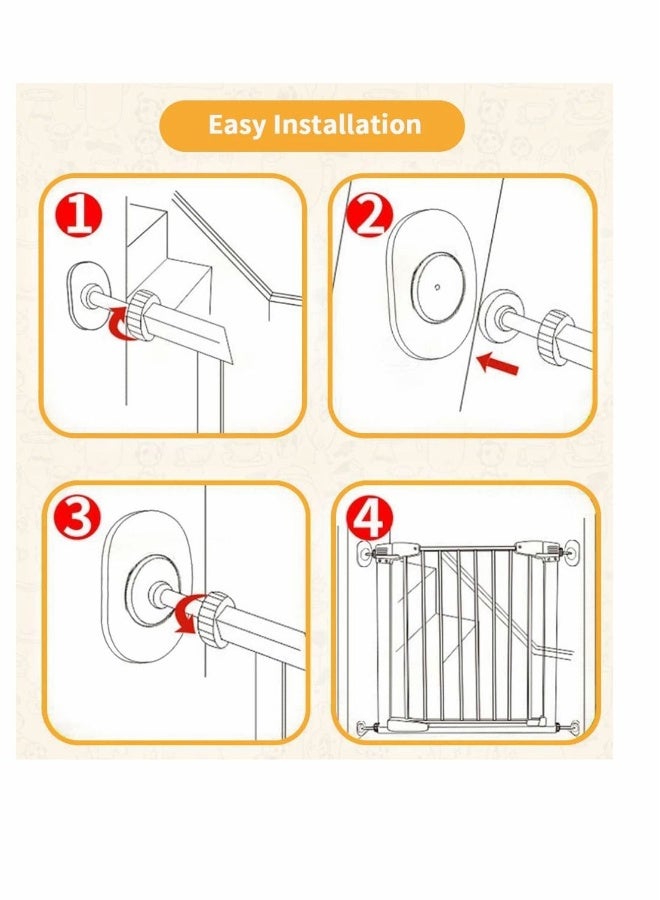 Easy Installation

1

2

3

4