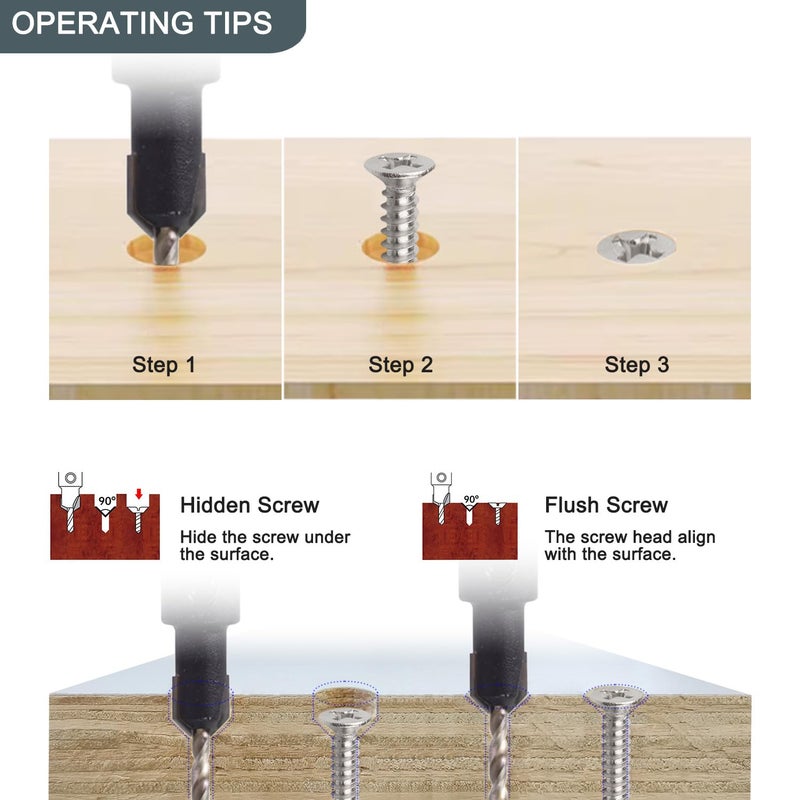 OPERATING TIPS

Step 1

Step 2

Step 3

90°

Hidden Screw

Hide the screw under the surface.

90°

Flush Screw

The screw head align with the surface.