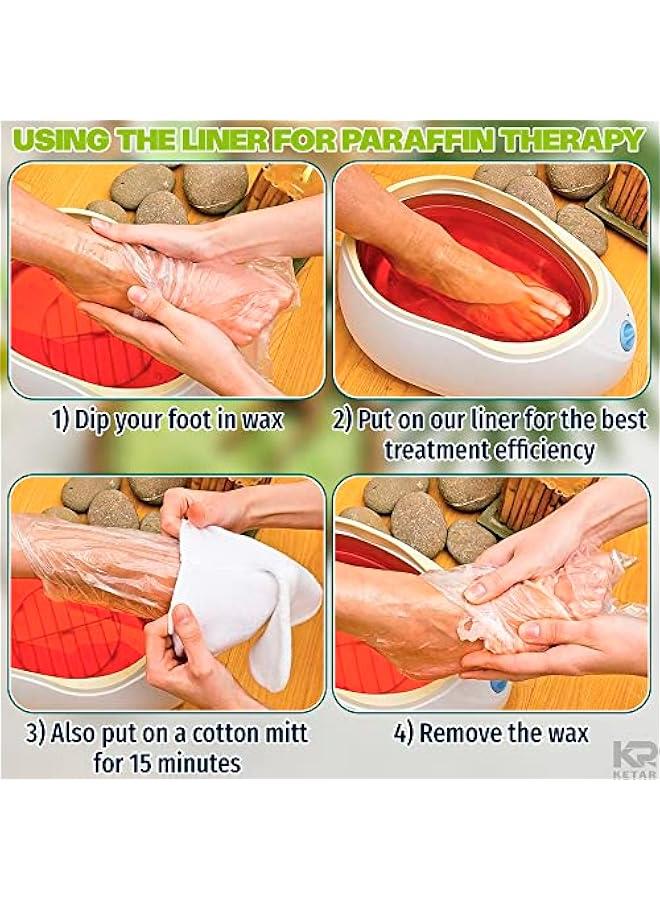 USING THE LINER FOR PARAFFIN THERAPY

1) Dip your foot in wax

2) Put on our liner for the best treatment efficiency

3) Also put on a cotton mitt for 15 minutes

4) Remove the wax

KR
KETAR