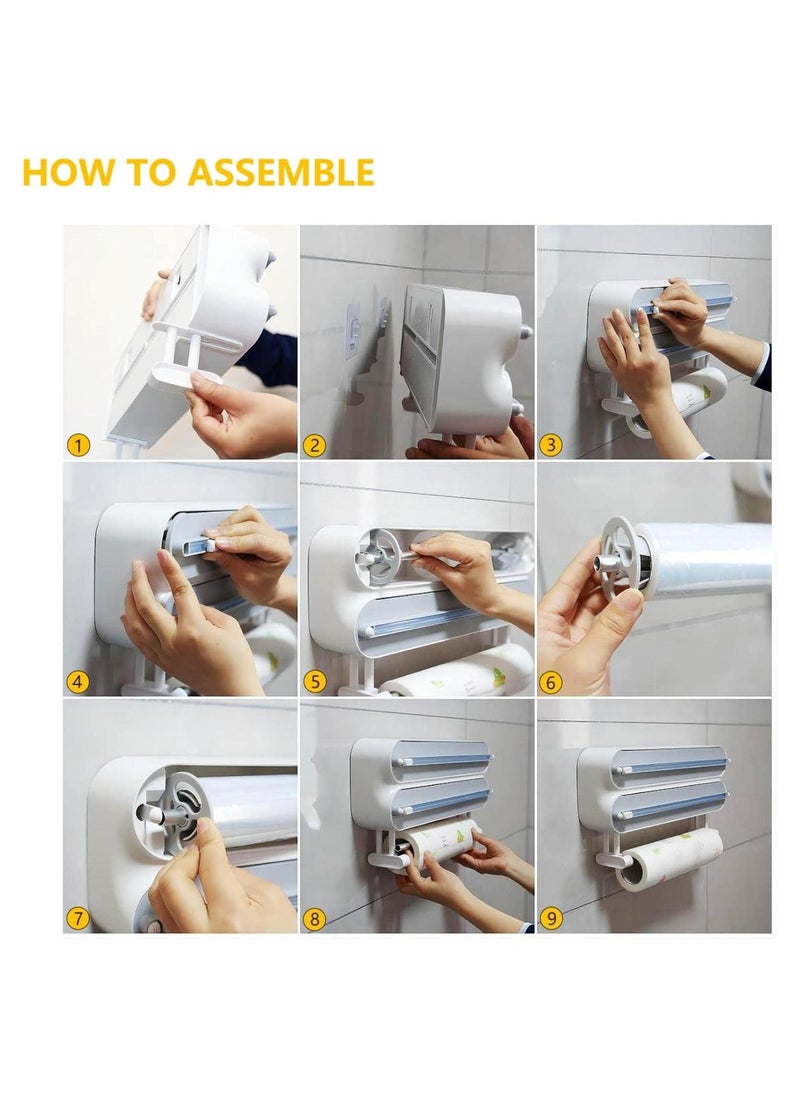 HOW TO ASSEMBLE

1

2

3

4

5

6

7

8

9