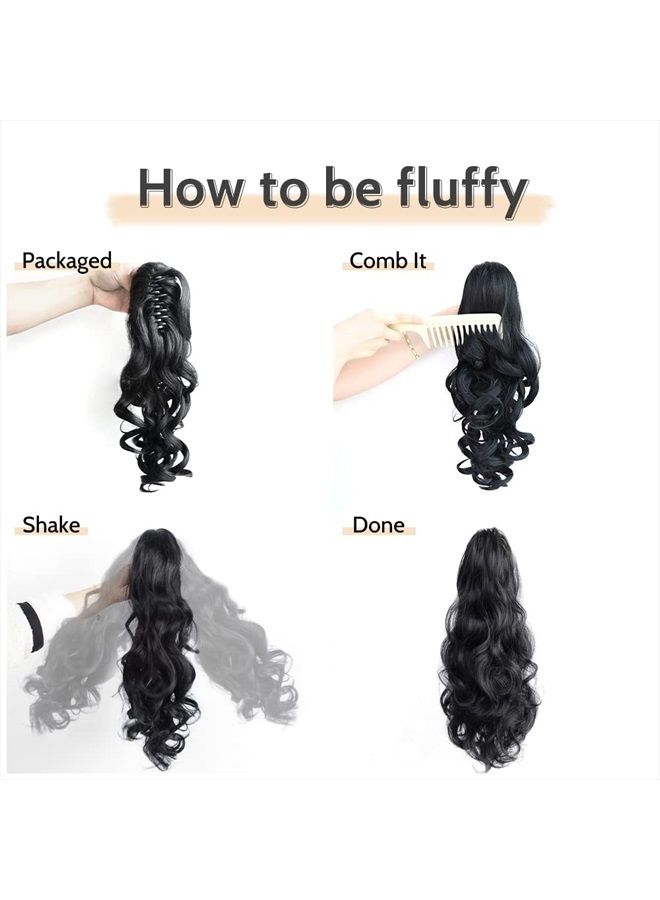 How to be fluffy

Packaged

Comb It

Shake

Done