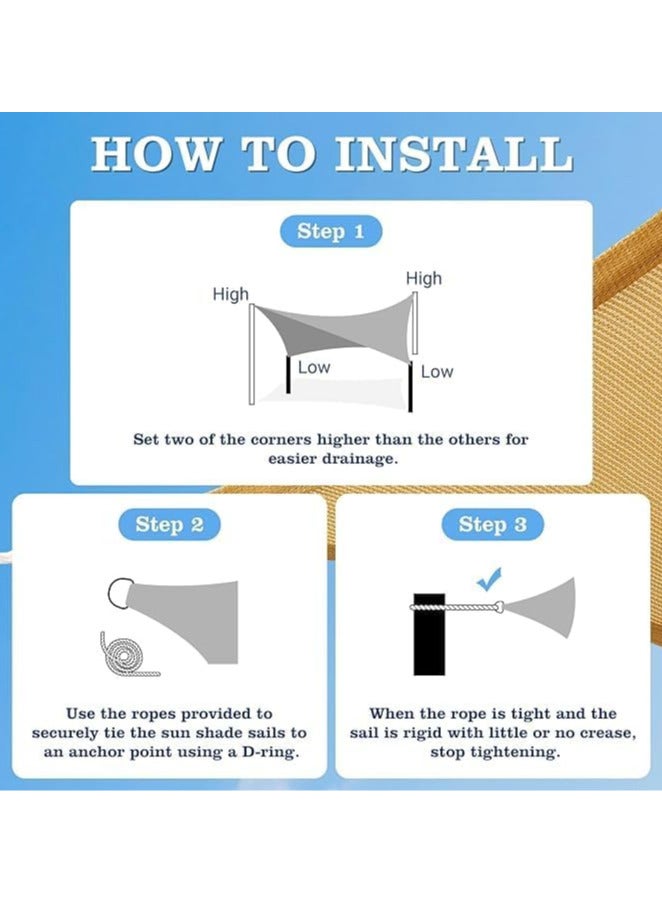 HOW TO INSTALL

Step 1

High

High

Low

Low

Set two of the corners higher than the others for easier drainage.

Step 2

Use the ropes provided to securely tie the sun shade sails to an anchor point using a D-ring.

Step 3

When the rope is tight and the sail is rigid with little or no crease, stop tightening.