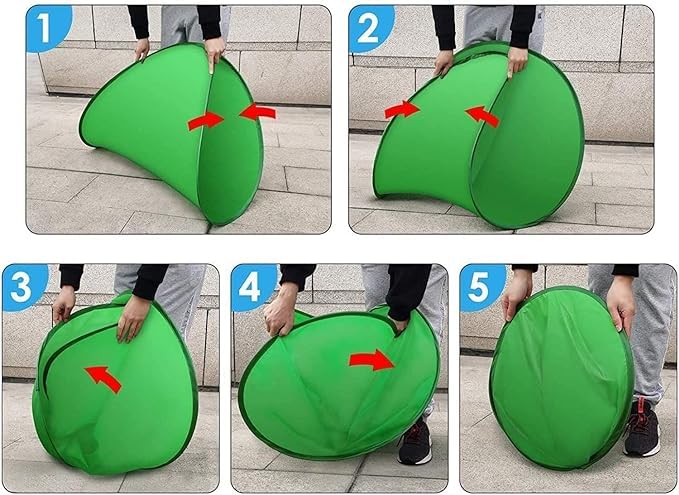 1

2

3

4

5