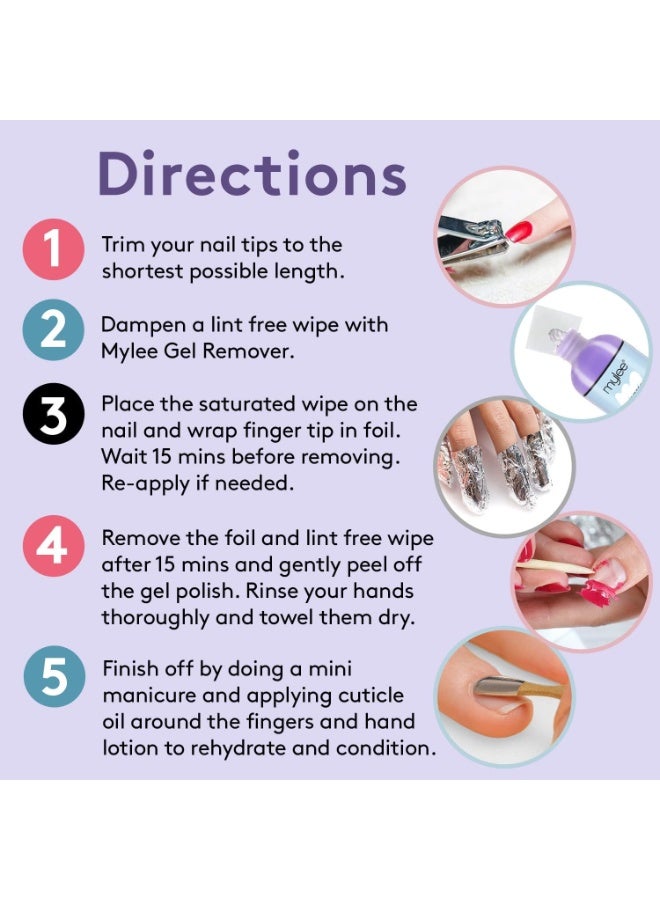 Directions

1 Trim your nail tips to the shortest possible length.

2 Dampen a lint free wipe with Mylee Gel Remover.

3 Place the saturated wipe on the nail and wrap finger tip in foil. Wait 15 mins before removing. Re-apply if needed.

4 Remove the foil and lint free wipe after 15 mins and gently peel off the gel polish. Rinse your hands thoroughly and towel them dry.

5 Finish off by doing a mini manicure and applying cuticle oil around the fingers and hand lotion to rehydrate and condition.

mylee