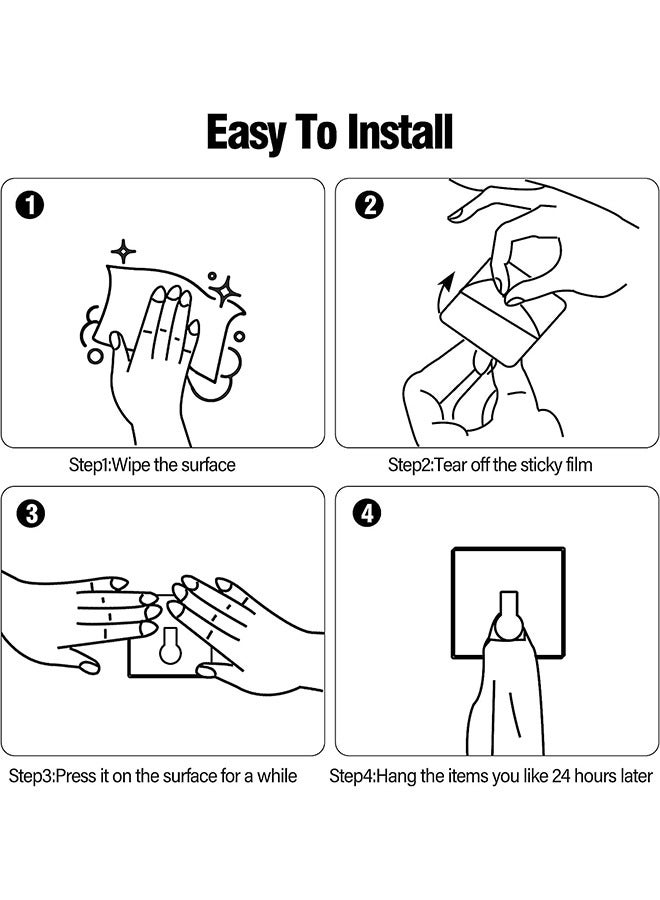 Easy To Install

1

Step1:Wipe the surface

2

Step2:Tear off the sticky film

3

Step3:Press it on the surface for a while

4

Step4:Hang the items you like 24 hours later