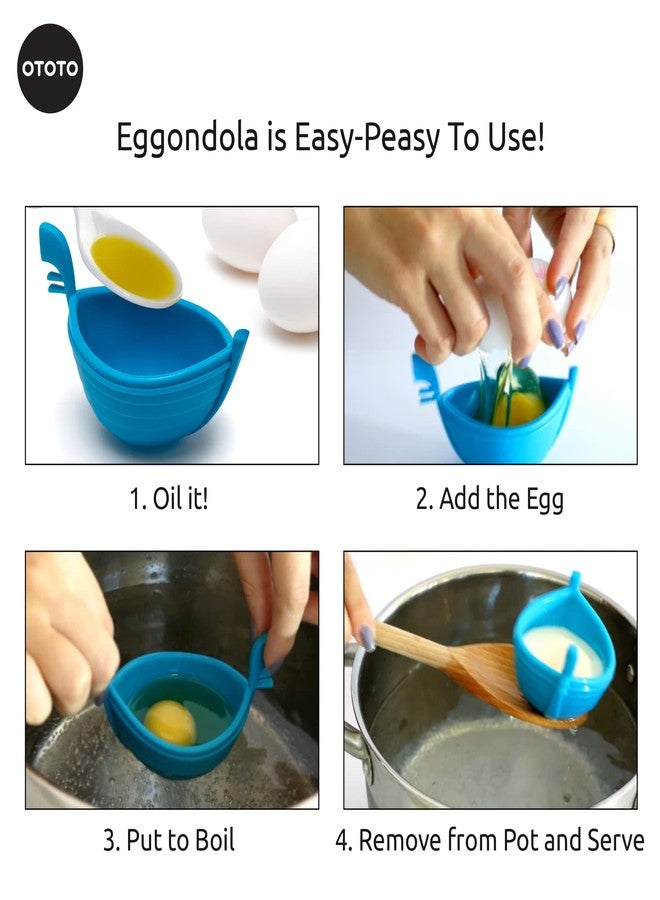 OTOTO

Eggondola is Easy-Peasy To Use!

1. Oil it!

2. Add the Egg

3. Put to Boil

4. Remove from Pot and Serve