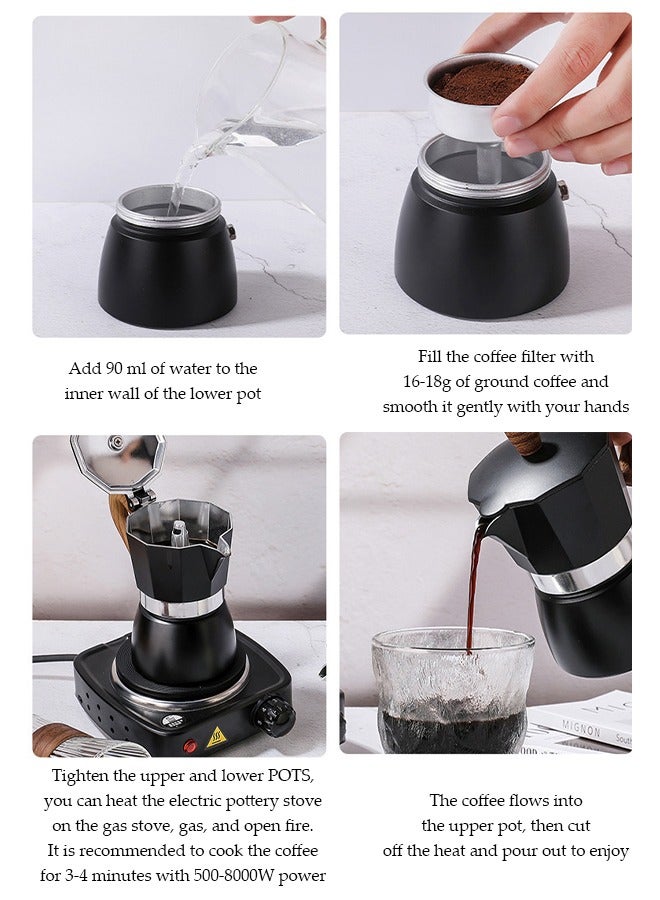 Add 90 ml of water to the inner wall of the lower pot

Fill the coffee filter with 16-18g of ground coffee and smooth it gently with your hands

Tighten the upper and lower POTS, you can heat the electric pottery stove on the gas stove, gas, and open fire. It is recommended to cook the coffee for 3-4 minutes with 500-8000W power

MIGNON

The coffee flows into the upper pot, then cut off the heat and pour out to enjoy