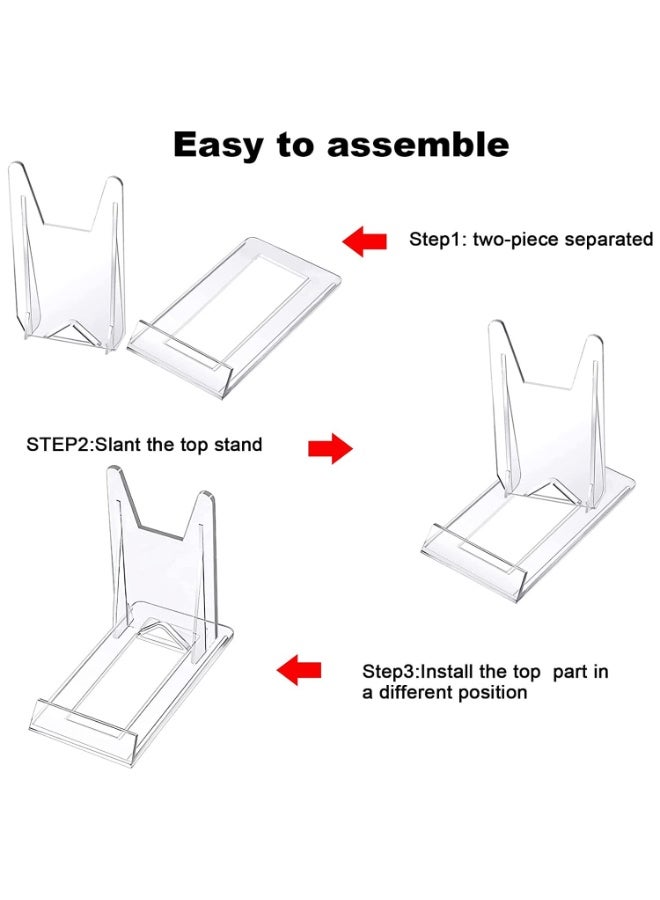 Easy to assemble

Step1: two-piece separated

STEP2:Slant the top stand

Step3:Install the top part in a different position