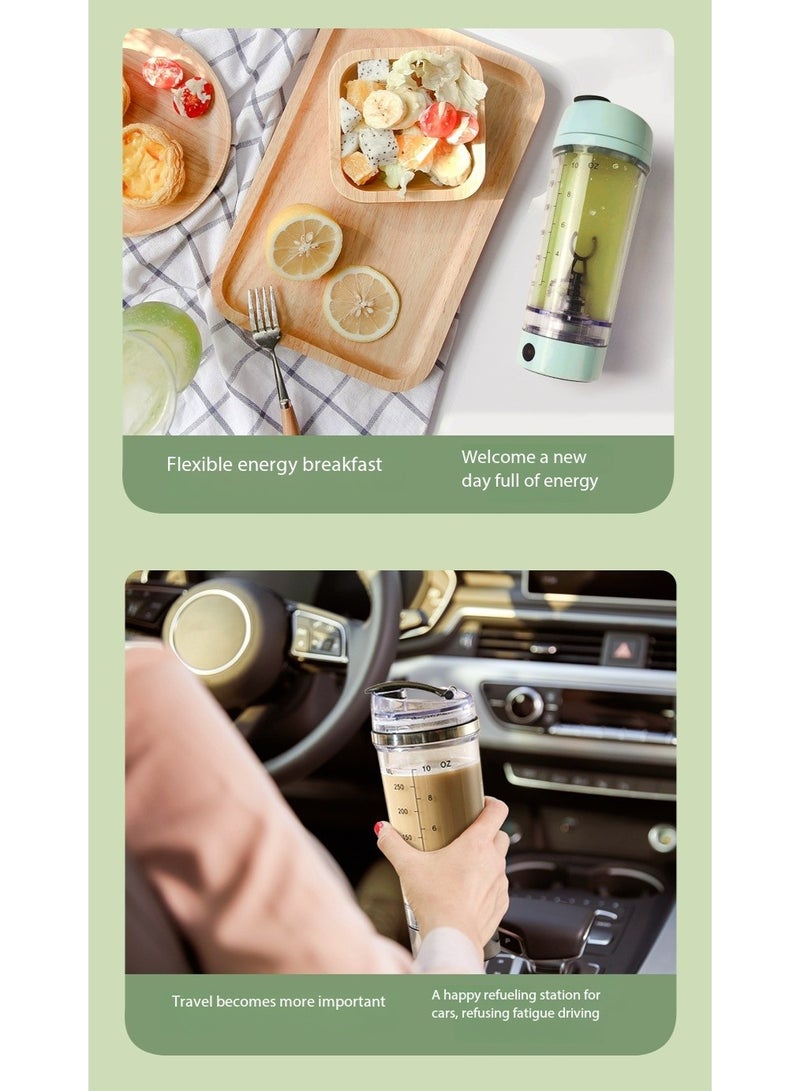 10 OZ

Flexible energy breakfast

Welcome a new day full of energy

10 OZ
250 8
200 6
150

Travel becomes more important

A happy refueling station for cars, refusing fatigue driving