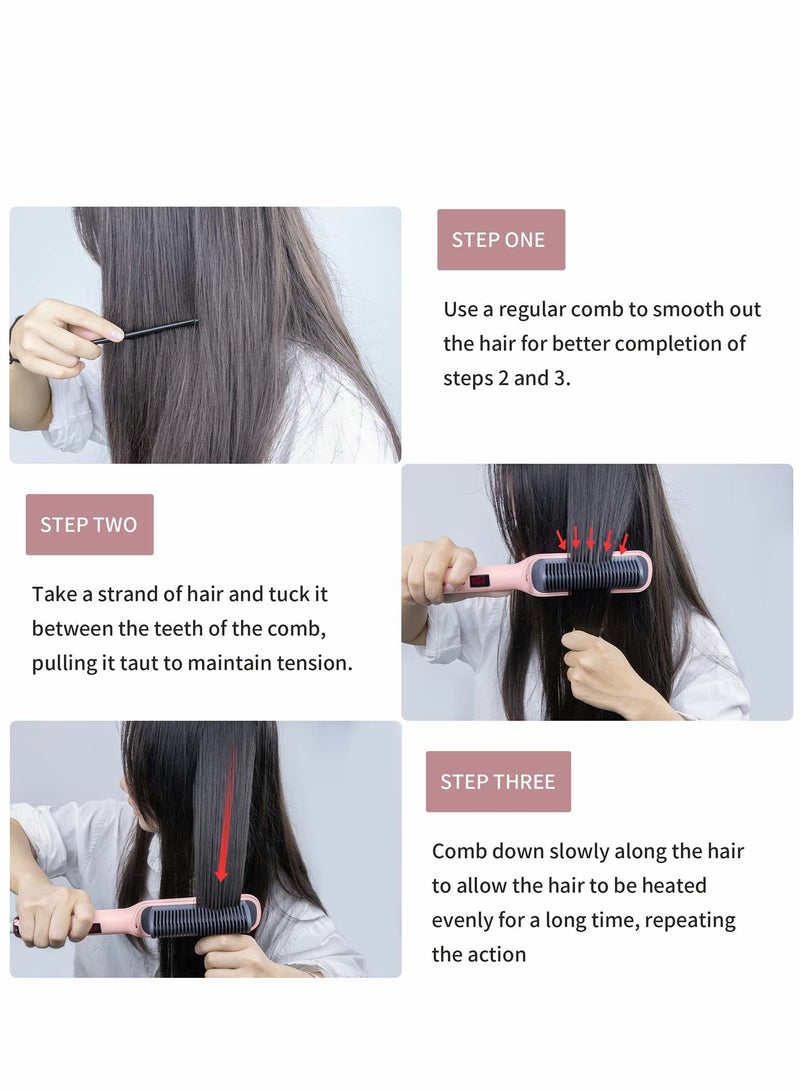 STEP ONE

Use a regular comb to smooth out the hair for better completion of steps 2 and 3.

STEP TWO

Take a strand of hair and tuck it between the teeth of the comb, pulling it taut to maintain tension.

STEP THREE

Comb down slowly along the hair to allow the hair to be heated evenly for a long time, repeating the action