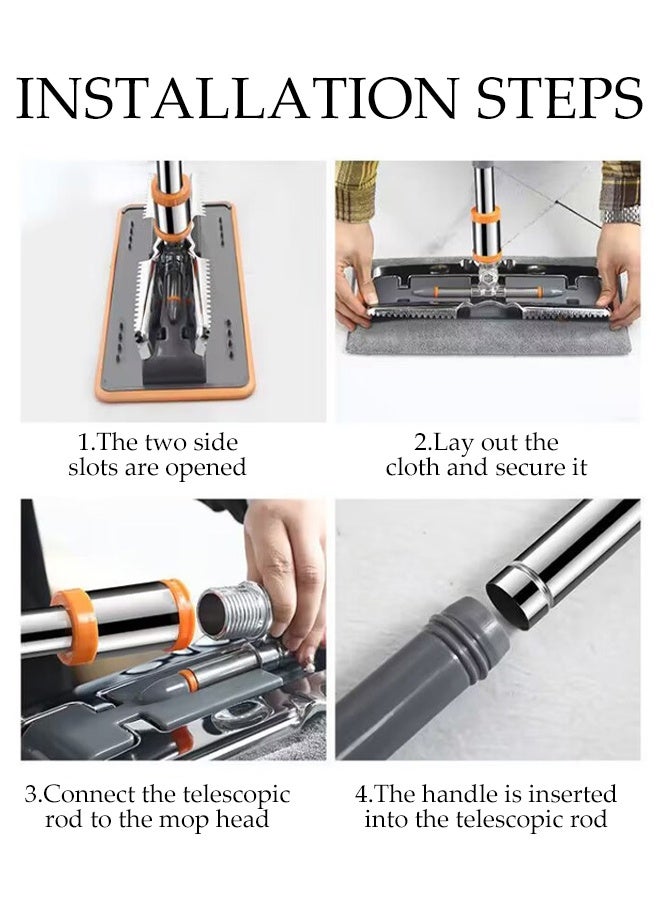 INSTALLATION STEPS

1.The two side slots are opened

2.Lay out the cloth and secure it

3.Connect the telescopic rod to the mop head

4.The handle is inserted into the telescopic rod