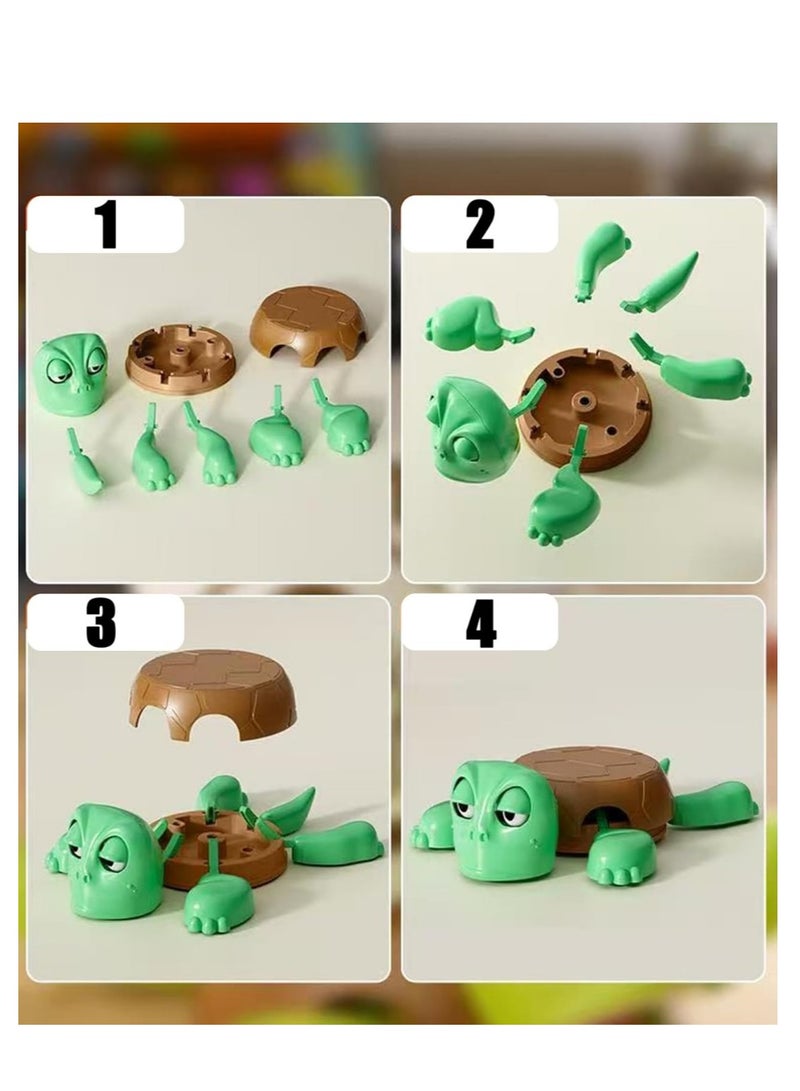 1

2

3

4