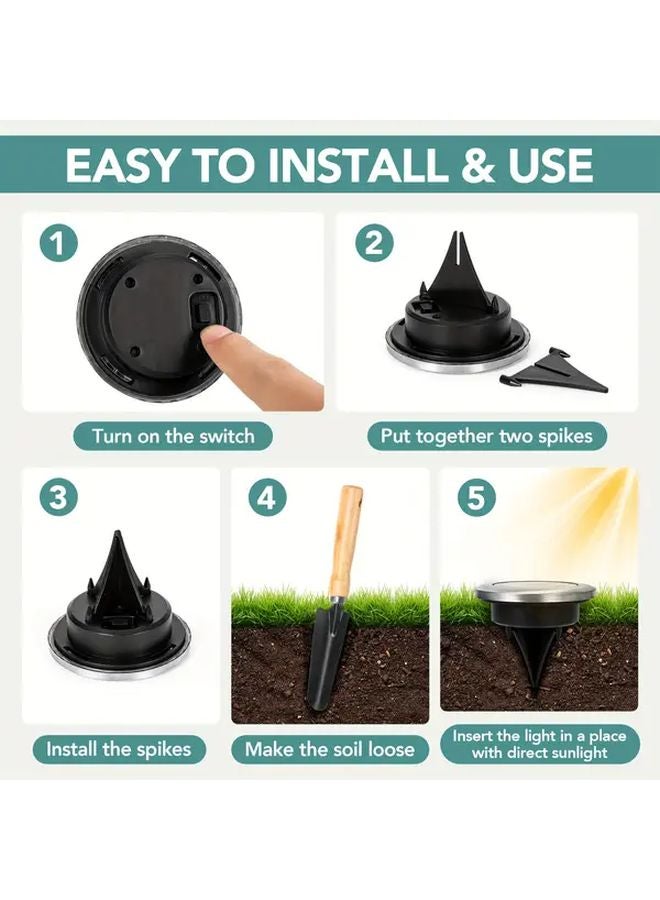 EASY TO INSTALL & USE

1

Turn on the switch

2

Put together two spikes

3

Install the spikes

4

Make the soil loose

5

Insert the light in a place with direct sunlight