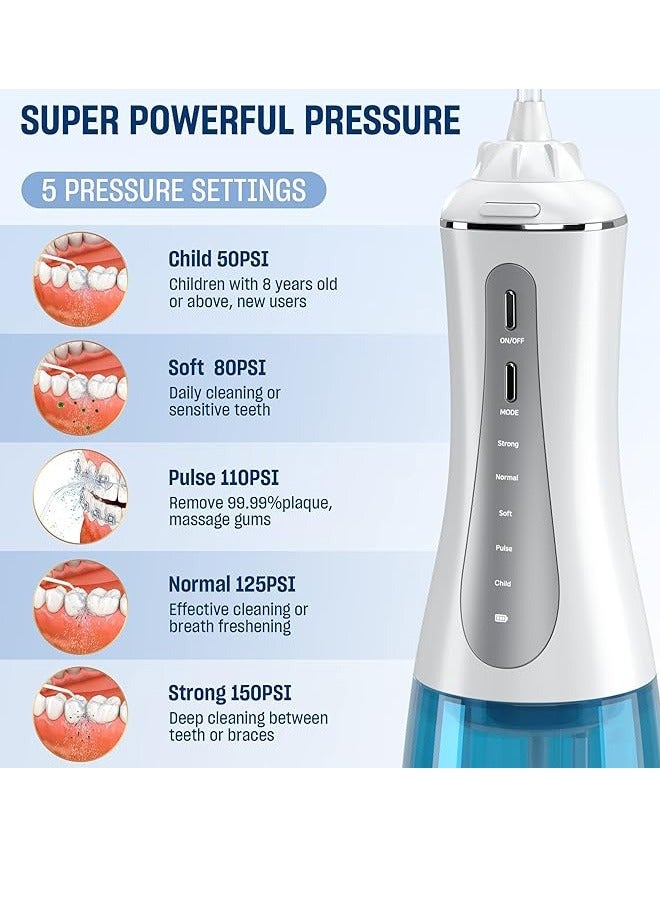 SUPER POWERFUL PRESSURE

5 PRESSURE SETTINGS

Child 50PSI
Children with 8 years old or above, new users

Soft 80PSI
Daily cleaning or sensitive teeth

Pulse 110PSI
Remove 99.99%plaque, massage gums

Normal 125PSI
Effective cleaning or breath freshening

Strong 150PSI
Deep cleaning between teeth or braces

ON/OFF

MODE

Strong

Normal

Soft

Pulse

Child