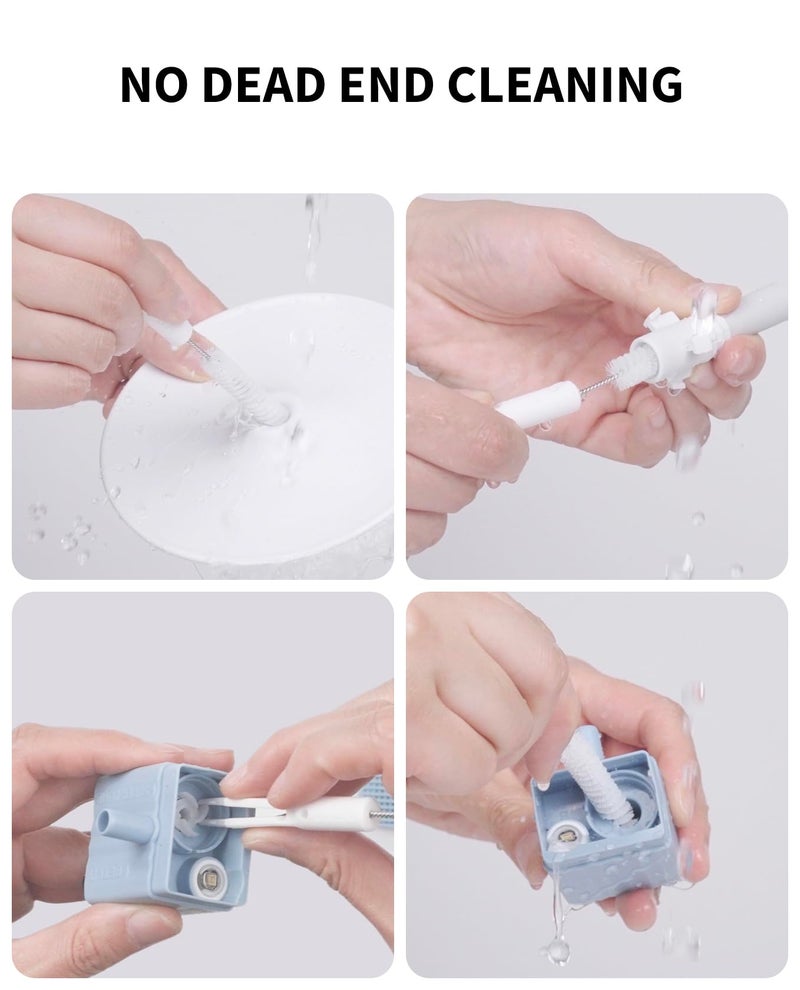 NO DEAD END CLEANING