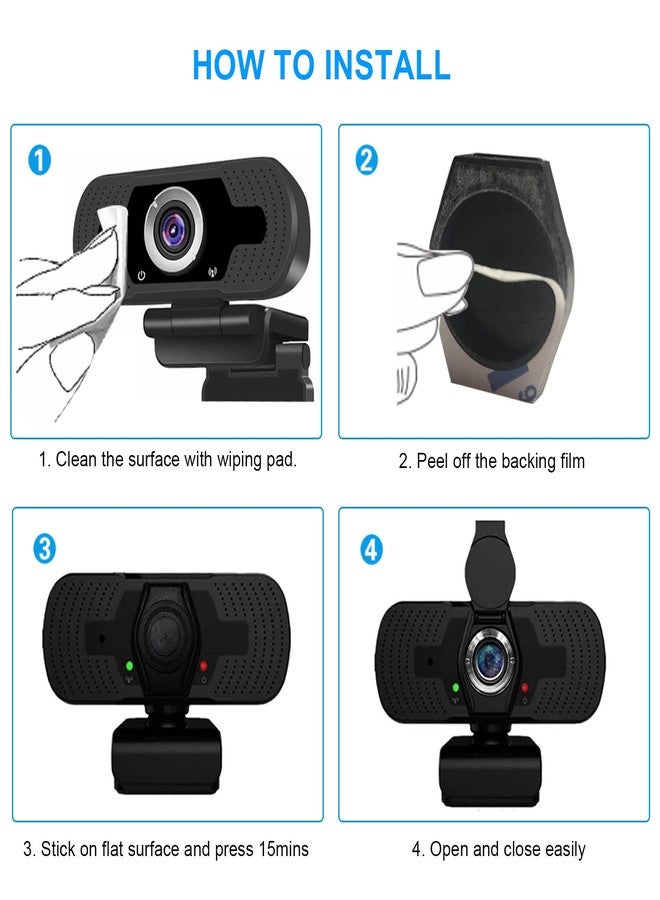 HOW TO INSTALL

1

2

1. Clean the surface with wiping pad.

2. Peel off the backing film

3

4

3. Stick on flat surface and press 15mins

4. Open and close easily