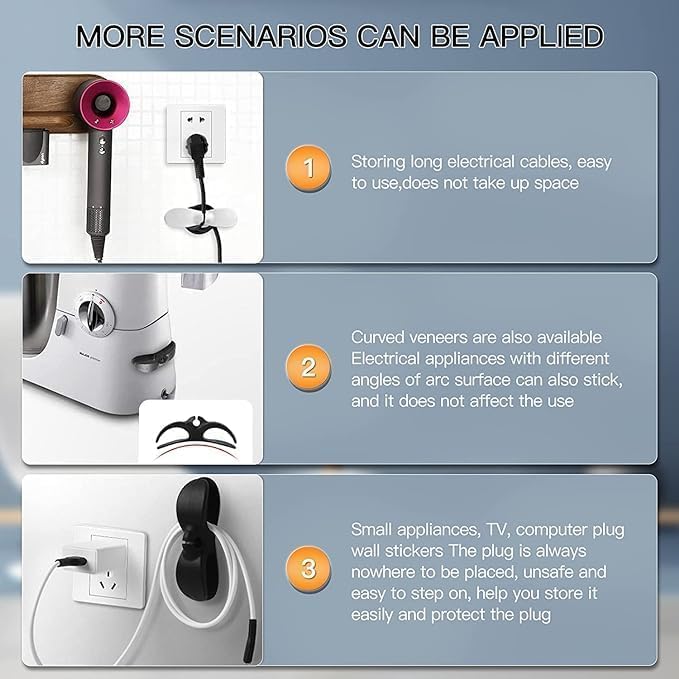 MORE SCENARIOS CAN BE APPLIED

1

Storing long electrical cables, easy to use,does not take up space

2

Curved veneers are also available Electrical appliances with different angles of arc surface can also stick, and it does not affect the use

3

Small appliances, TV, computer plug wall stickers The plug is always nowhere to be placed, unsafe and easy to step on, help you store it easily and protect the plug