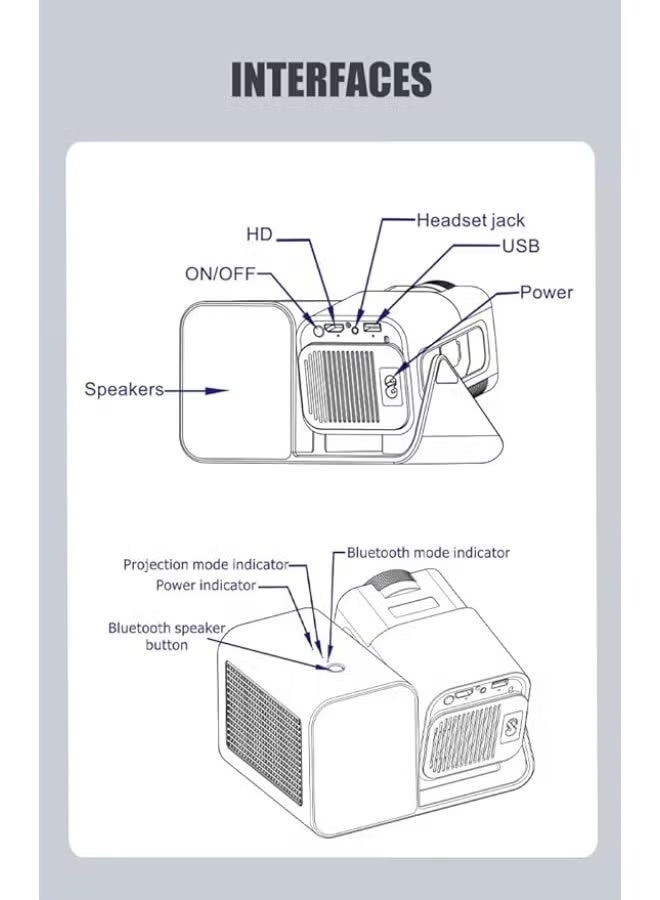 INTERFACES

HD

Headset jack

USB

ON/OFF

Power

Speakers

Projection mode indicator

Bluetooth mode indicator

Power indicator

Bluetooth speaker button