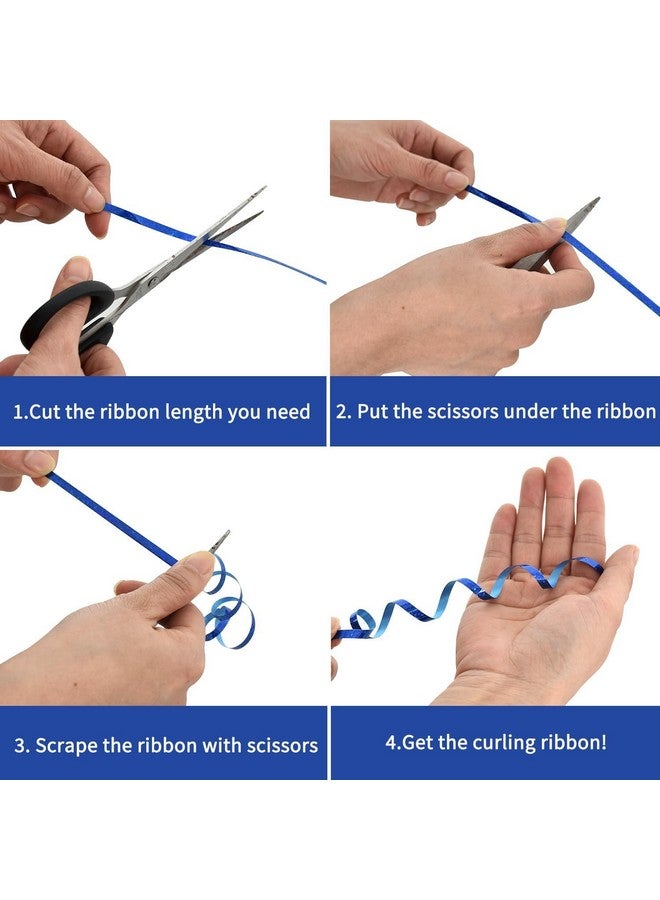 1.Cut the ribbon length you need

2. Put the scissors under the ribbon

3. Scrape the ribbon with scissors

4.Get the curling ribbon!