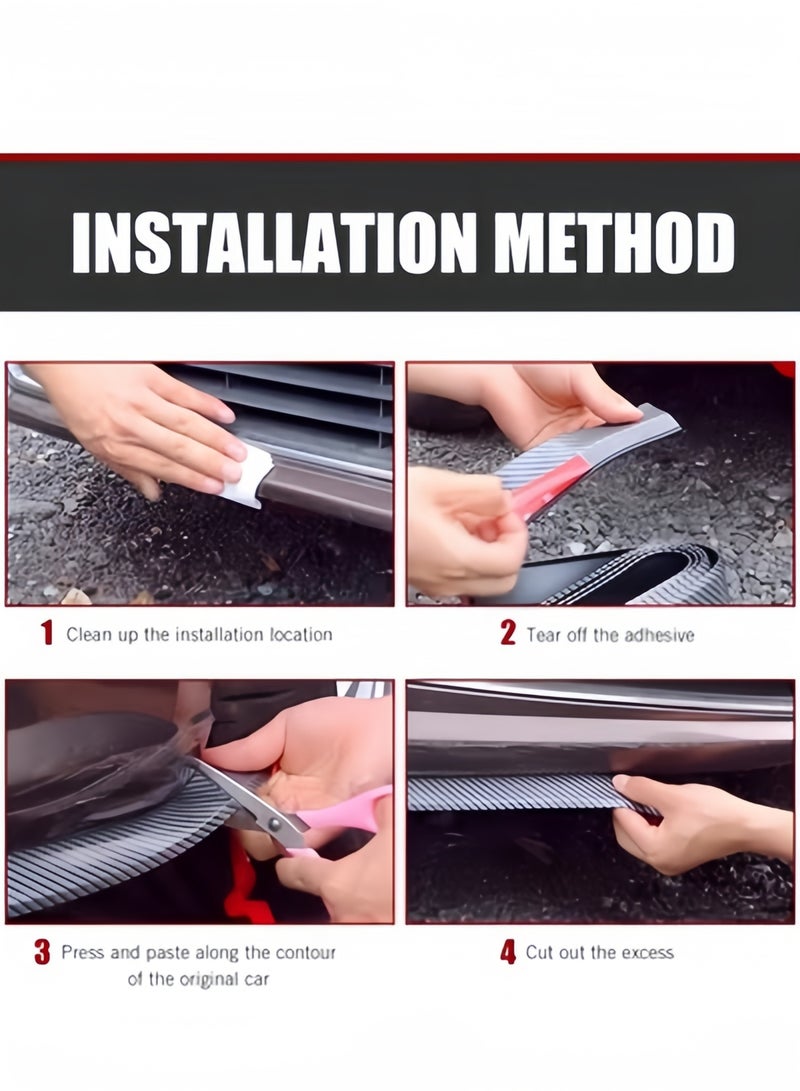 INSTALLATION METHOD

1 Clean up the installation location

2 Tear off the adhesive

3 Press and paste along the contour of the original car

4 Cut out the excess